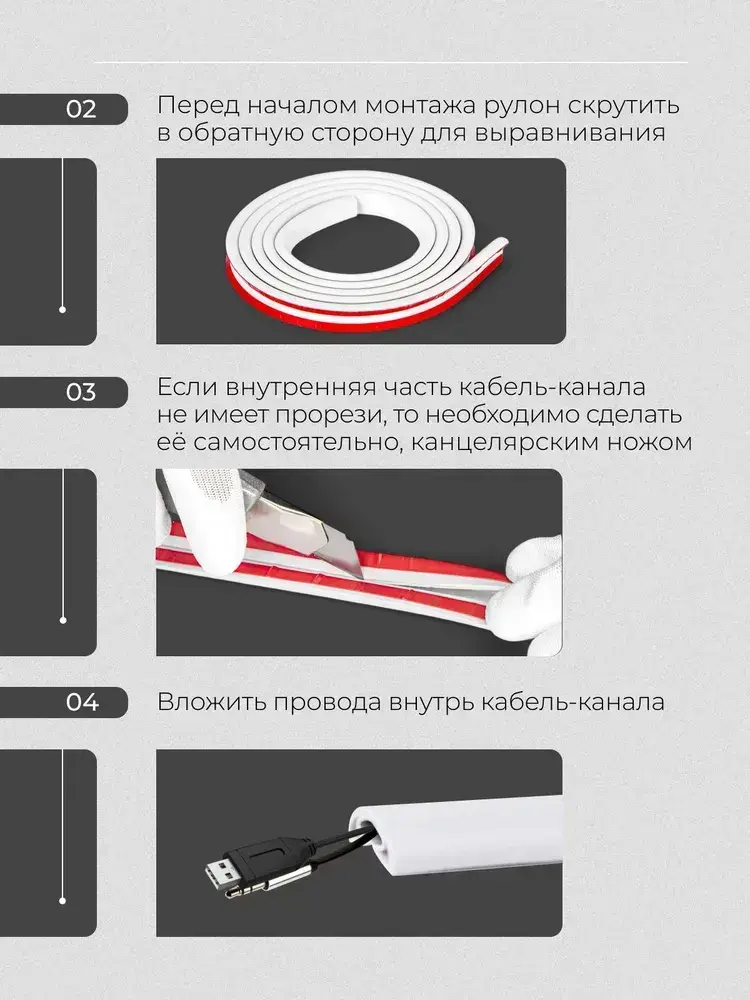 02

Перед началом монтажа рулон скрутить в обратную сторону для выравнивания

03

Если внутренняя часть кабель-канала не имеет прорези, то необходимо сделать её самостоятельно, канцелярским ножом

04

Вложить провода внутрь кабель-канала