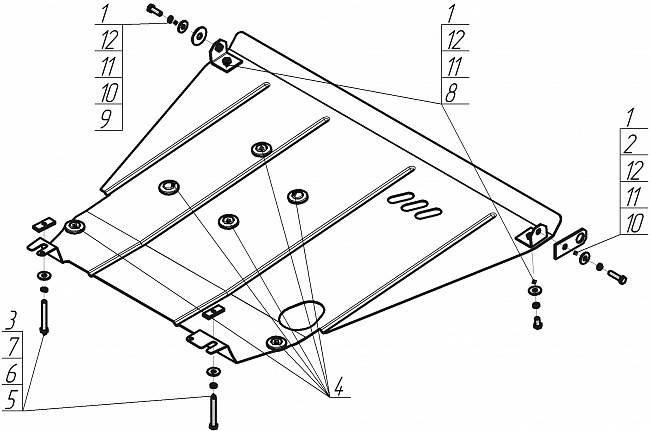 1
12
11
10
9

1
12
11
8

1
2
12
11
10

3
7
6
5

4