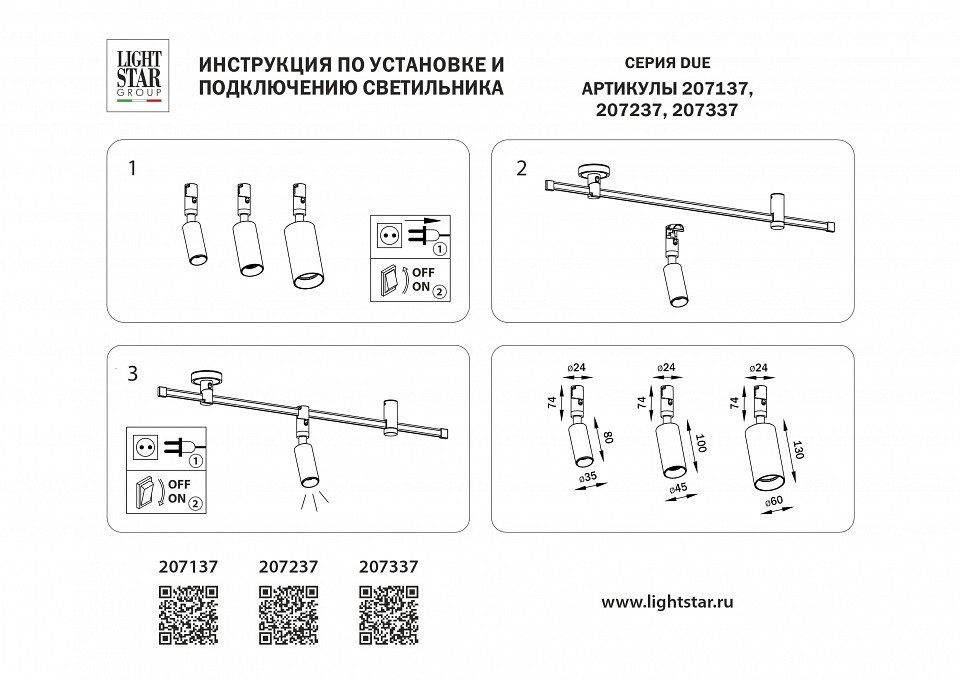 LIGHT STAR GROUP

ИНСТРУКЦИЯ ПО УСТАНОВКЕ И ПОДКЛЮЧЕНИЮ СВЕТИЛЬНИКА

СЕРИЯ DUE
АРТИКУЛЫ 207137, 207237, 207337

1

1
OFF
ON 2

2

3

1
OFF
ON 2

ø24
74
80
ø35

ø24
74
100
ø45

ø24
74
130
ø60

207137 207237 207337

www.lightstar.ru