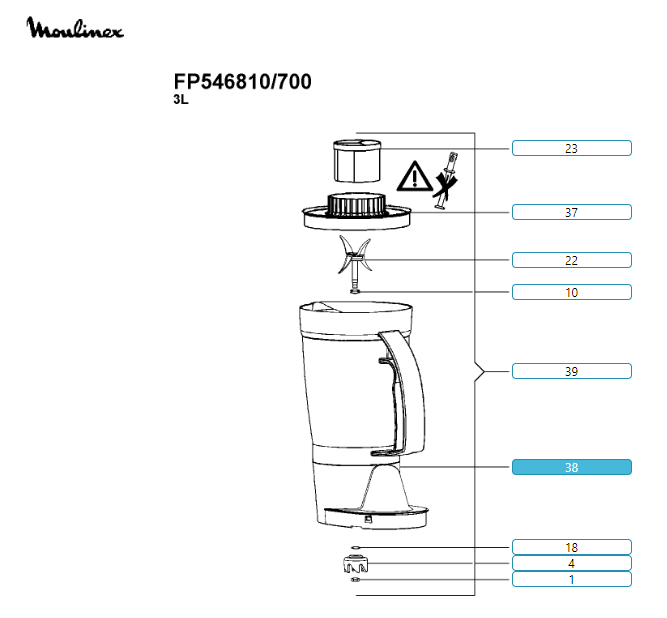 Moulinex

FP546810/700
3L

23
37
22
10
39
38
18
4
1