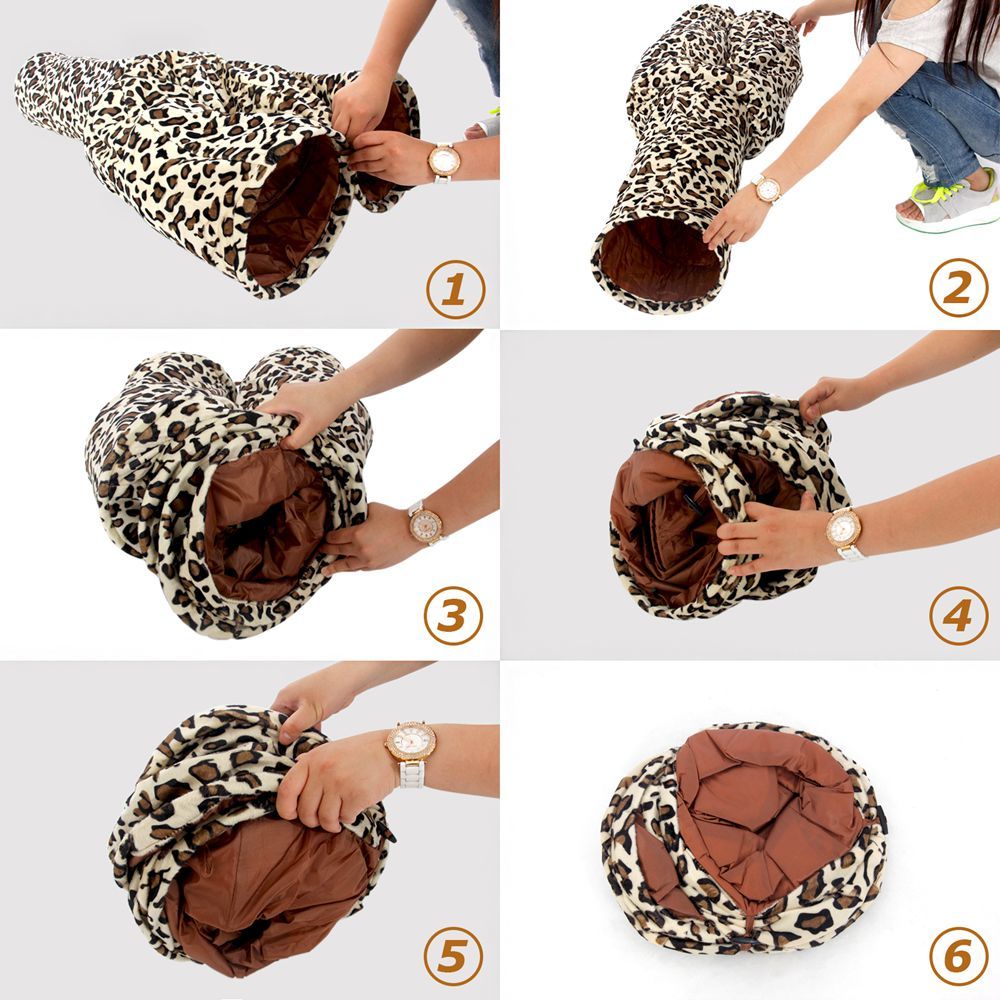 1

2

3

4

5

6