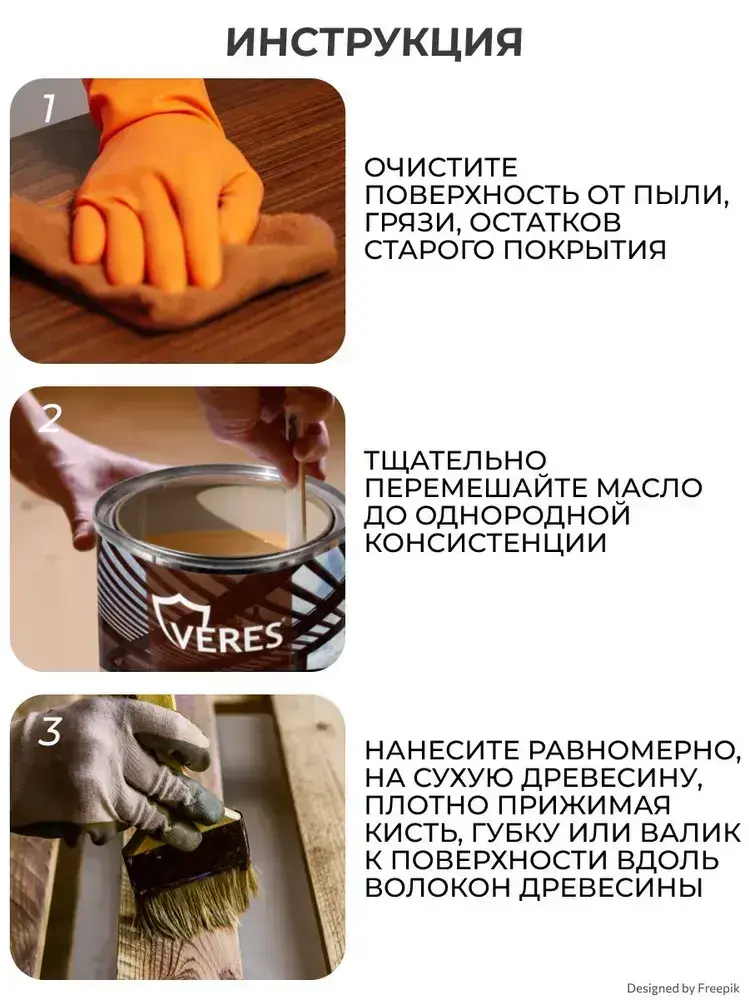 ИНСТРУКЦИЯ

1

ОЧИСТИТЕ ПОВЕРХНОСТЬ ОТ ПЫЛИ, ГРЯЗИ, ОСТАТКОВ СТАРОГО ПОКРЫТИЯ

2

VERES

ТЩАТЕЛЬНО ПЕРЕМЕШАЙТЕ МАСЛО ДО ОДНОРОДНОЙ КОНСИСТЕНЦИИ

3

НАНЕСИТЕ РАВНОМЕРНО, НА СУХУЮ ДРЕВЕСИНУ, ПЛОТНО ПРИЖИМАЯ КИСТЬ, ГУБКУ ИЛИ ВАЛИК К ПОВЕРХНОСТИ ВДОЛЬ ВОЛОКОН ДРЕВЕСИНЫ

Designed by Freepik