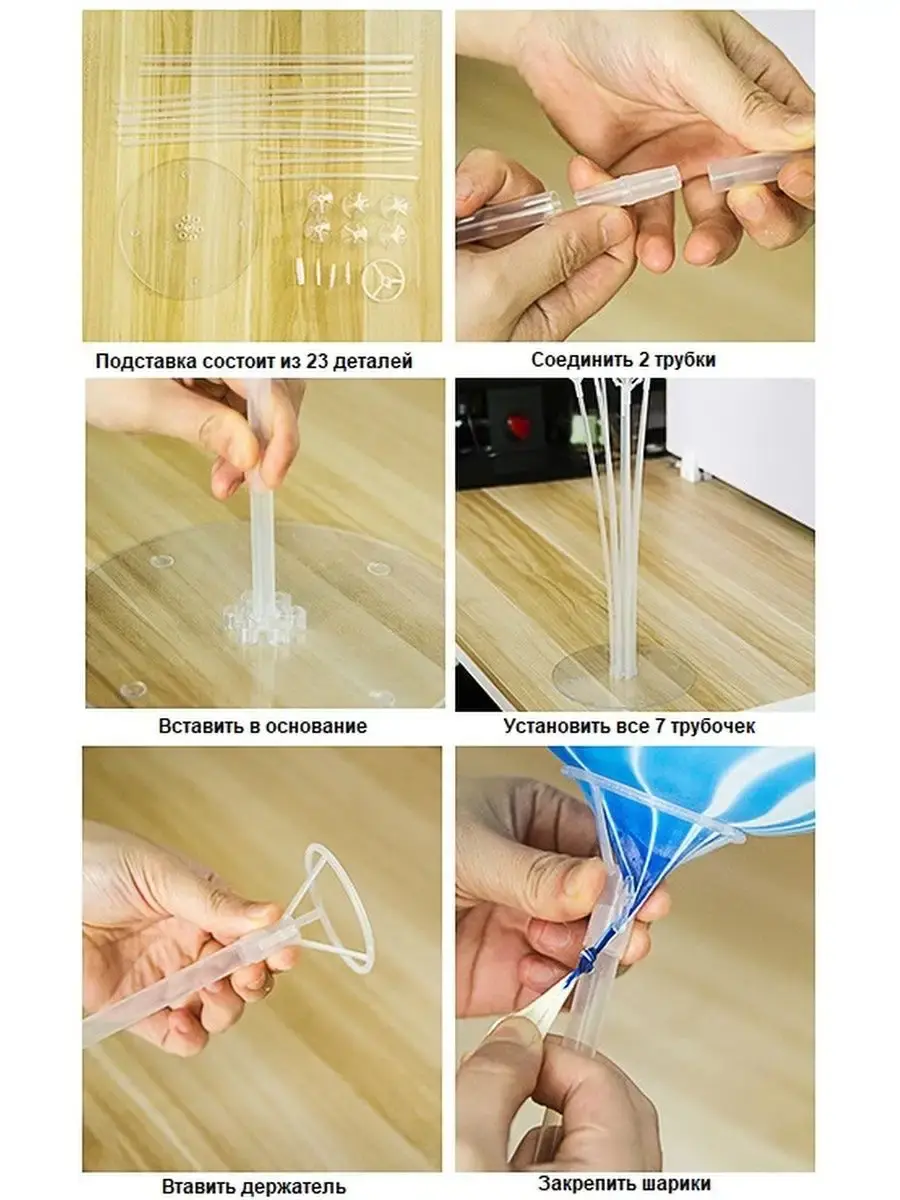 Подставка состоит из 23 деталей

Соединить 2 трубки

Вставить в основание

Установить все 7 трубочек

Втавить держатель

Закрепить шарики