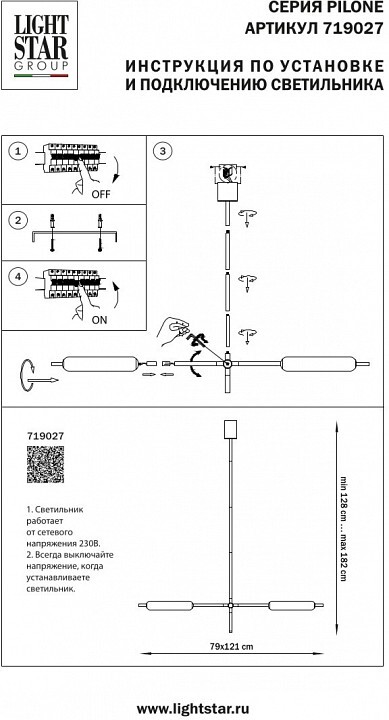 LIGHT STAR GROUP

СЕРИЯ PILONE
АРТИКУЛ 719027

ИНСТРУКЦИЯ ПО УСТАНОВКЕ И ПОДКЛЮЧЕНИЮ СВЕТИЛЬНИКА

1
OFF

2

4
ON

3

719027

1. Светильник работает от сетевого напряжения 230В.
2. Всегда выключайте напряжение, когда устанавливаете светильник.

min 128 cm ... max 182 cm

79x121 cm

www.lightstar.ru