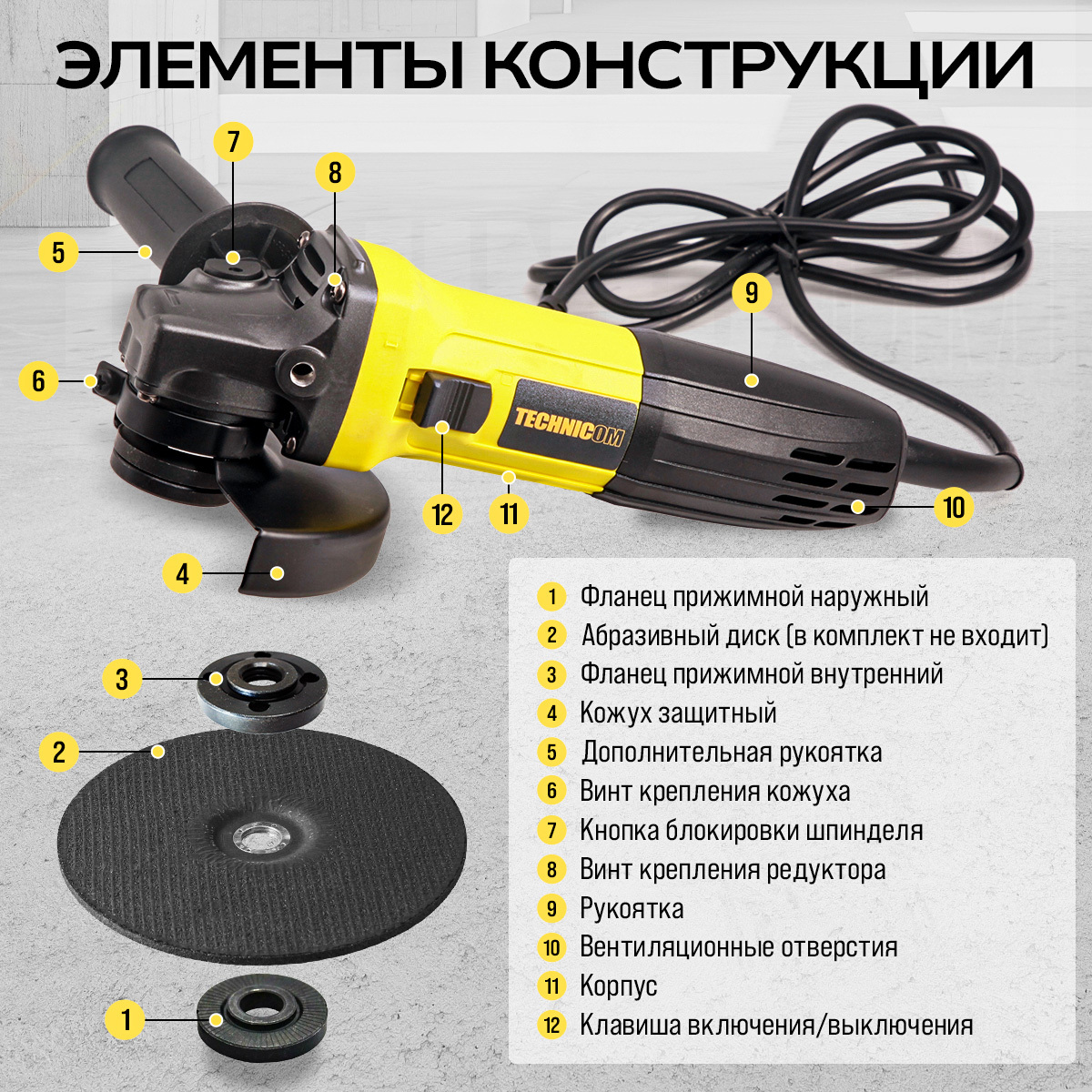 ЭЛЕМЕНТЫ КОНСТРУКЦИИ

7
8
5
9
6
TECHNICOM
12
11
10
4
3
2
1

1 Фланец прижимной наружный
2 Абразивный диск (в комплект не входит)
3 Фланец прижимной внутренний
4 Кожух защитный
5 Дополнительная рукоятка
6 Винт крепления кожуха
7 Кнопка блокировки шпинделя
8 Винт крепления редуктора
9 Рукоятка
10 Вентиляционные отверстия
11 Корпус
12 Клавиша включения/выключения