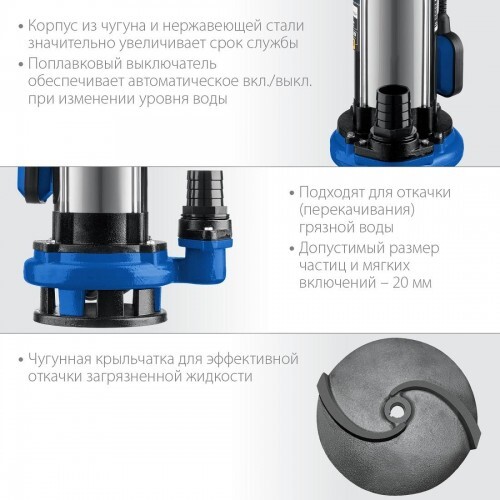 • Корпус из чугуна и нержавеющей стали значительно увеличивает срок службы
• Поплавковый выключатель обеспечивает автоматическое вкл./выкл. при изменении уровня воды

• Подходят для откачки (перекачивания) грязной воды
• Допустимый размер частиц и мягких включений – 20 мм

• Чугунная крыльчатка для эффективной откачки загрязненной жидкости