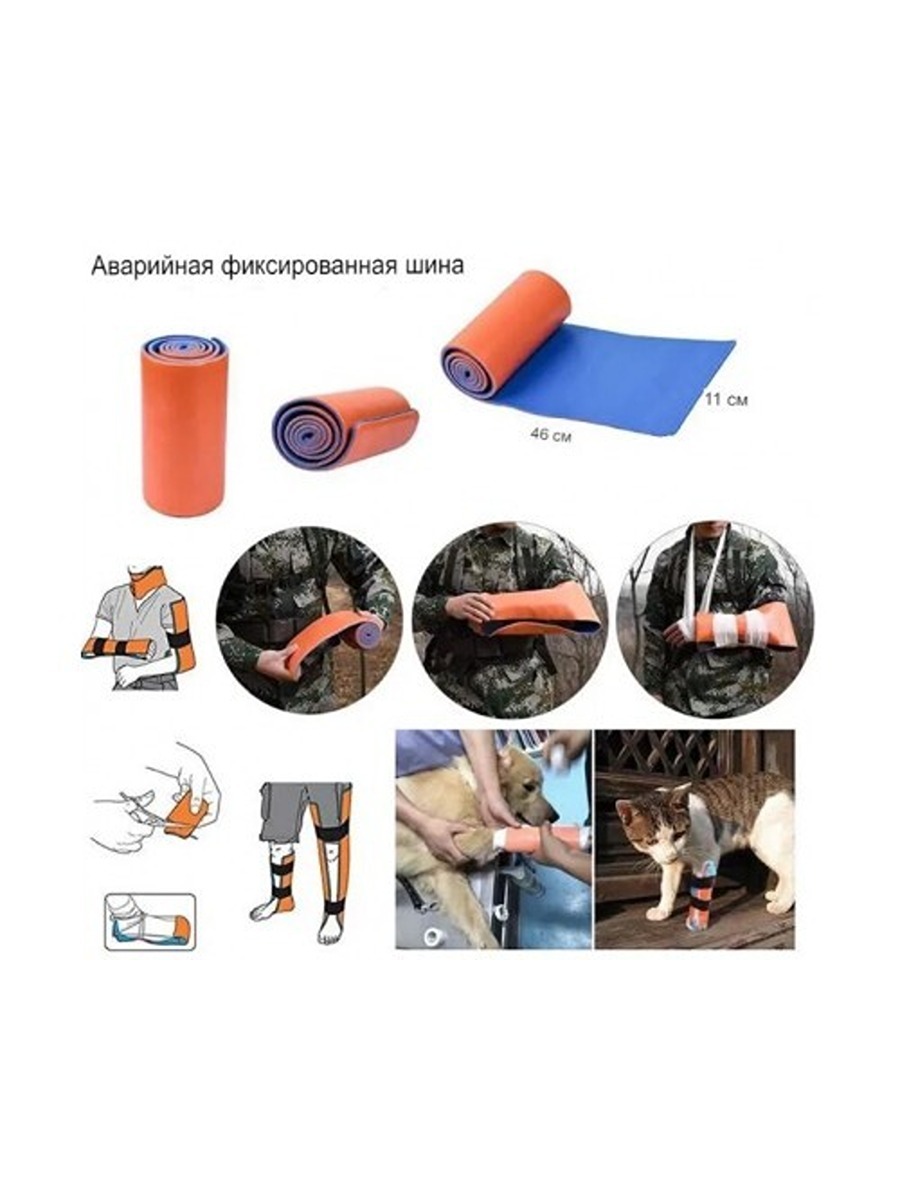 Аварийная фиксированная шина

11 см

46 см