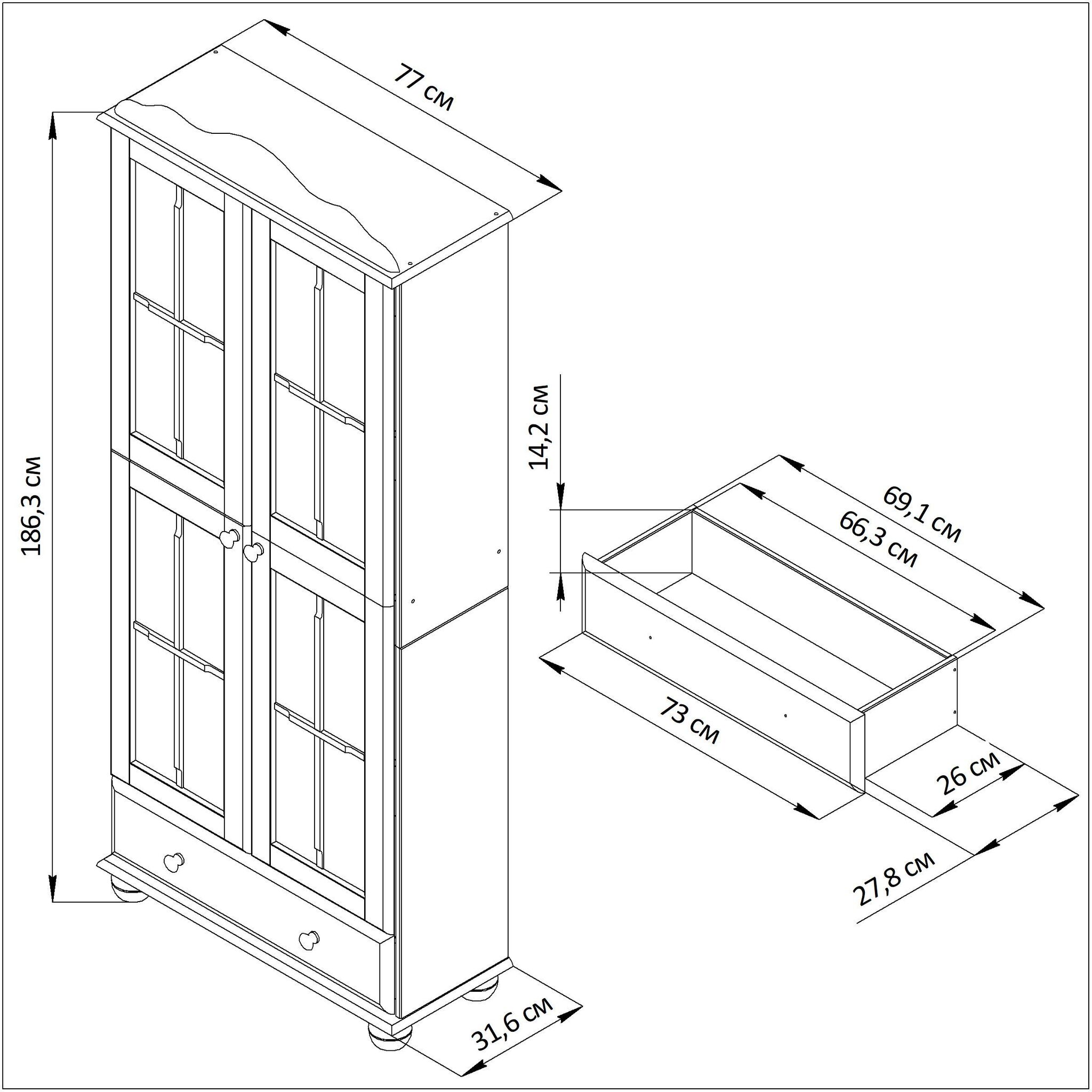 77 см

186,3 см

31,6 см

14,2 см

69,1 см

66,3 см

73 см

26 см

27,8 см