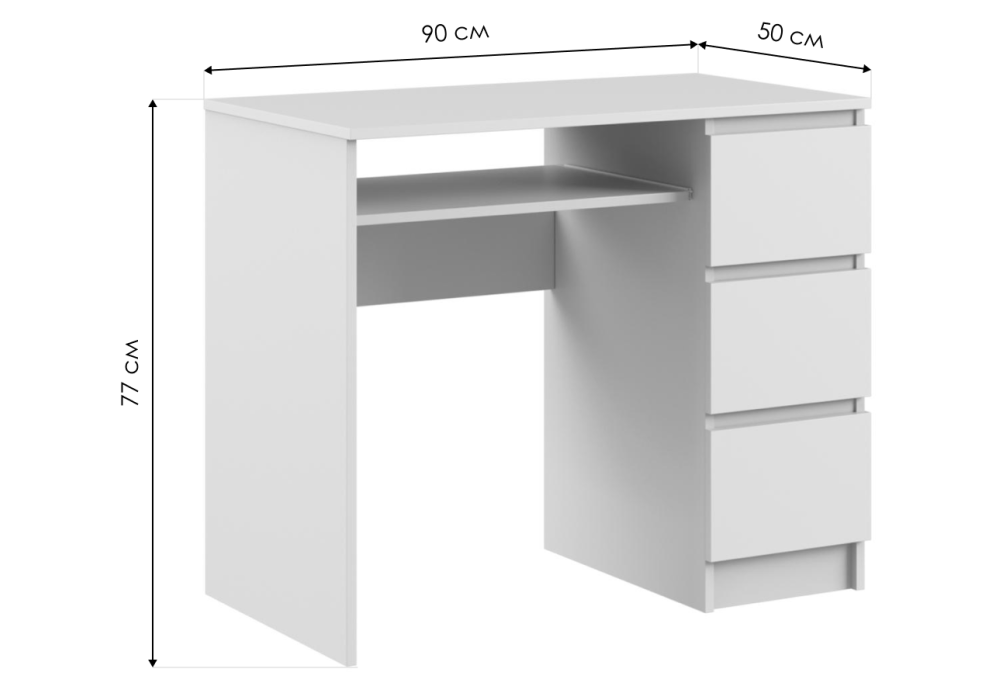 90 см

50 см

77 см