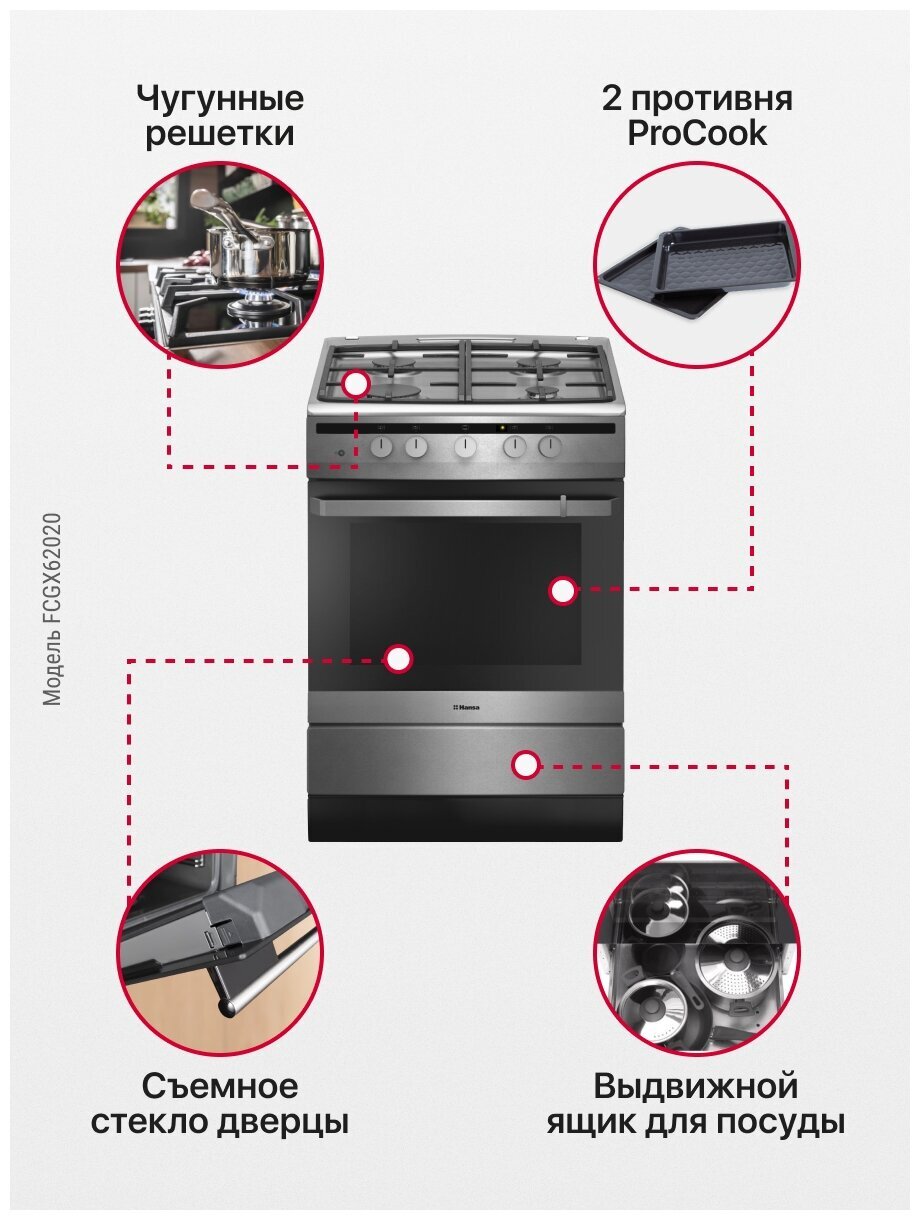 Чугунные решетки

2 противня ProCook

Модель FCGX62020

Hansa

Съемное стекло дверцы

Выдвижной ящик для посуды