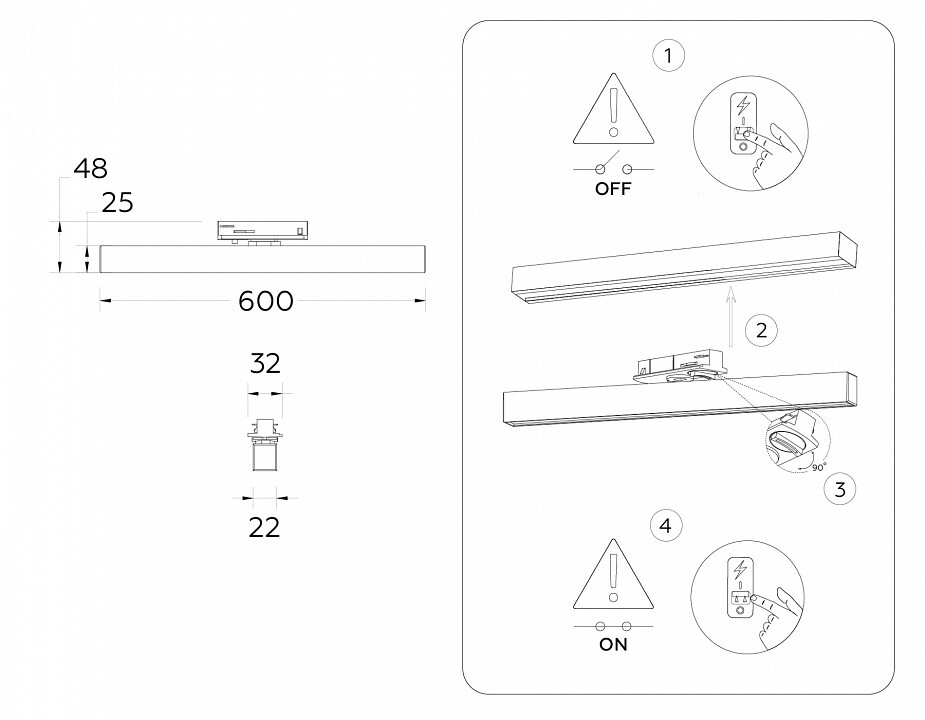 48
25
600
32
22
1
OFF
2
90°
3
4
ON