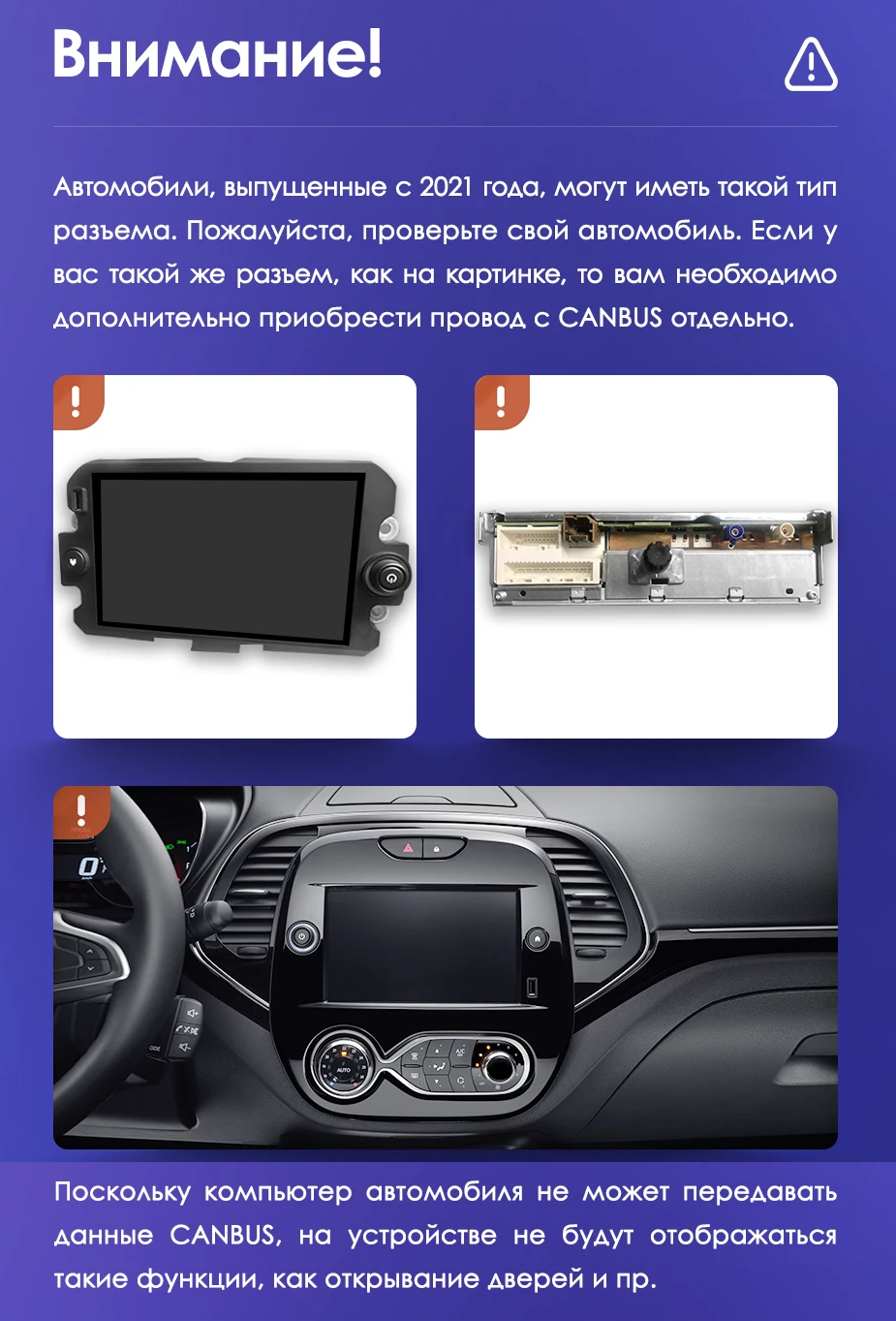 Внимание!

Автомобили, выпущенные с 2021 года, могут иметь такой тип разъема. Пожалуйста, проверьте свой автомобиль. Если у вас такой же разъем, как на картинке, то вам необходимо дополнительно приобрести провод с CANBUS отдельно.

!

!

!

Поскольку компьютер автомобиля не может передавать данные CANBUS, на устройстве не будут отображаться такие функции, как открывание дверей и пр.