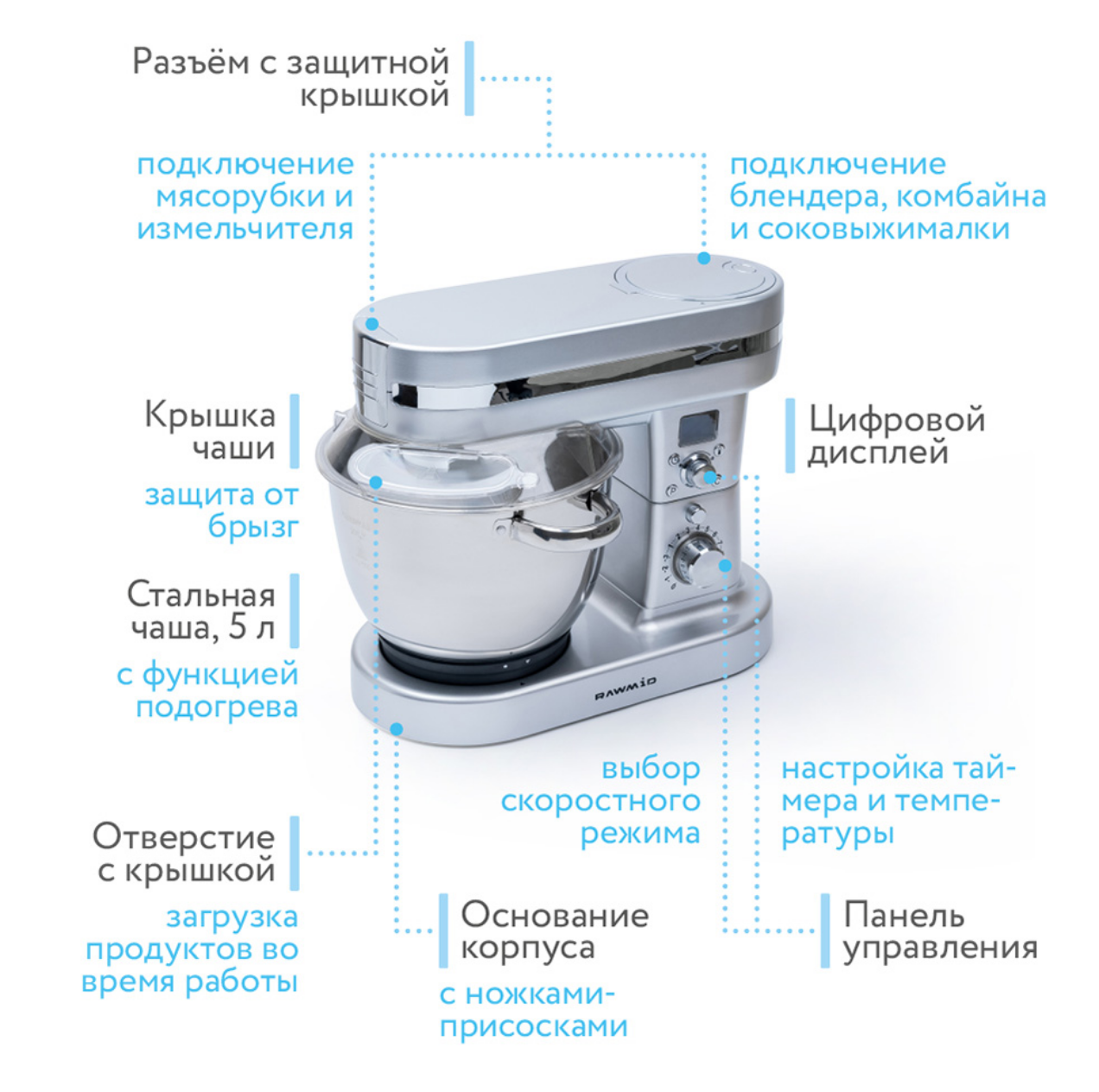 Разъём с защитной крышкой

подключение мясорубки и измельчителя

подключение блендера, комбайна и соковыжималки

Крышка чаши

защита от брызг

Цифровой дисплей

Стальная чаша, 5 л

с функцией подогрева

RAWMID

выбор скоростного режима

настройка таймера и температуры

Отверстие с крышкой

загрузка продуктов во время работы

Основание корпуса

с ножками-присосками

Панель управления