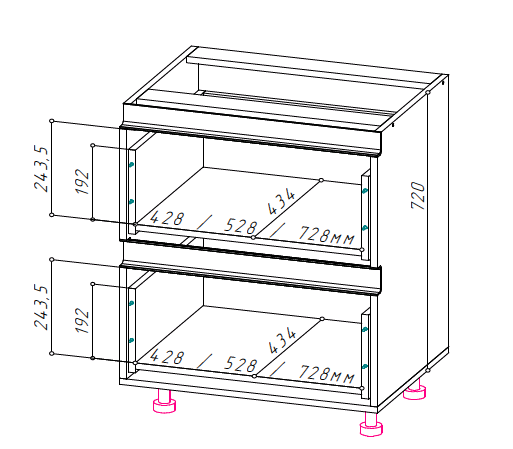 243,5
192
428 / 528 / 728мм
434
720
243,5
192
428 / 528 / 728мм
434