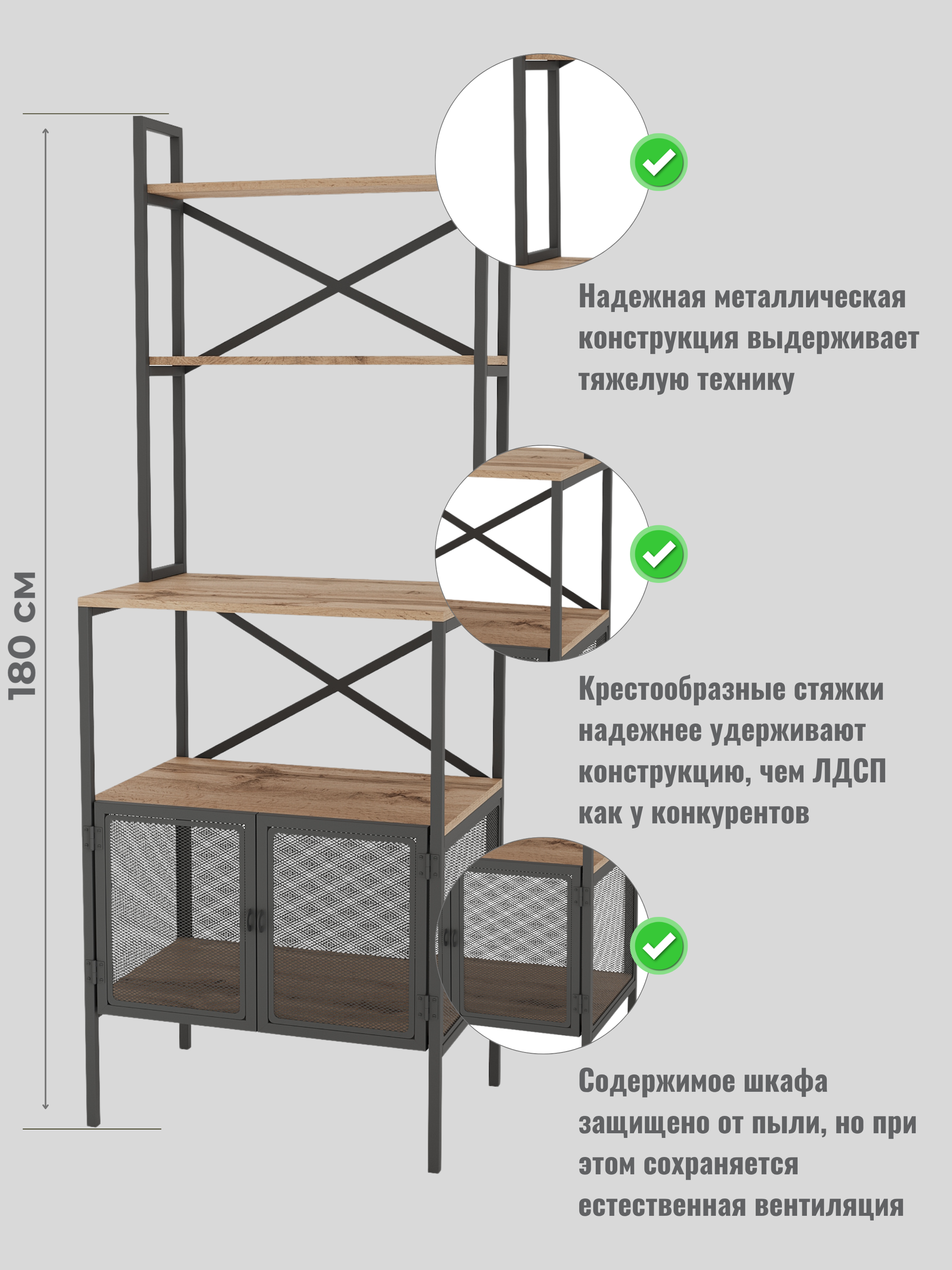 180 см

Надежная металлическая конструкция выдерживает тяжелую технику

Крестообразные стяжки надежнее удерживают конструкцию, чем ЛДСП как у конкурентов

Содержимое шкафа защищено от пыли, но при этом сохраняется естественная вентиляция