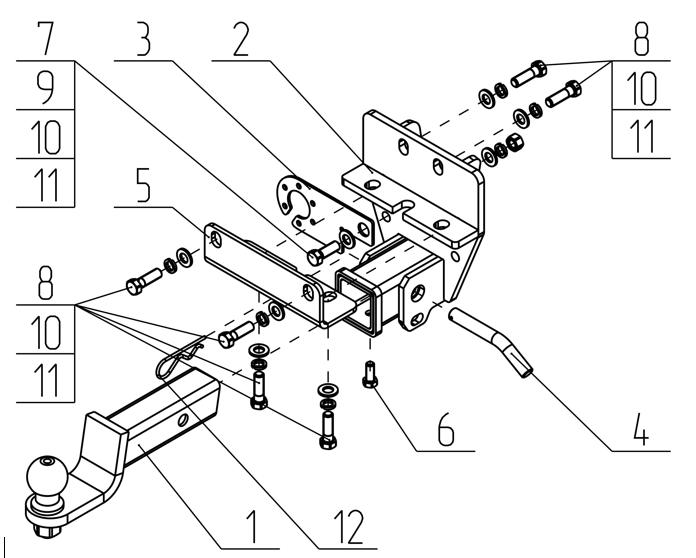 7
9
10
11

3

2

8
10
11

5

8
10
11

6

4

1

12