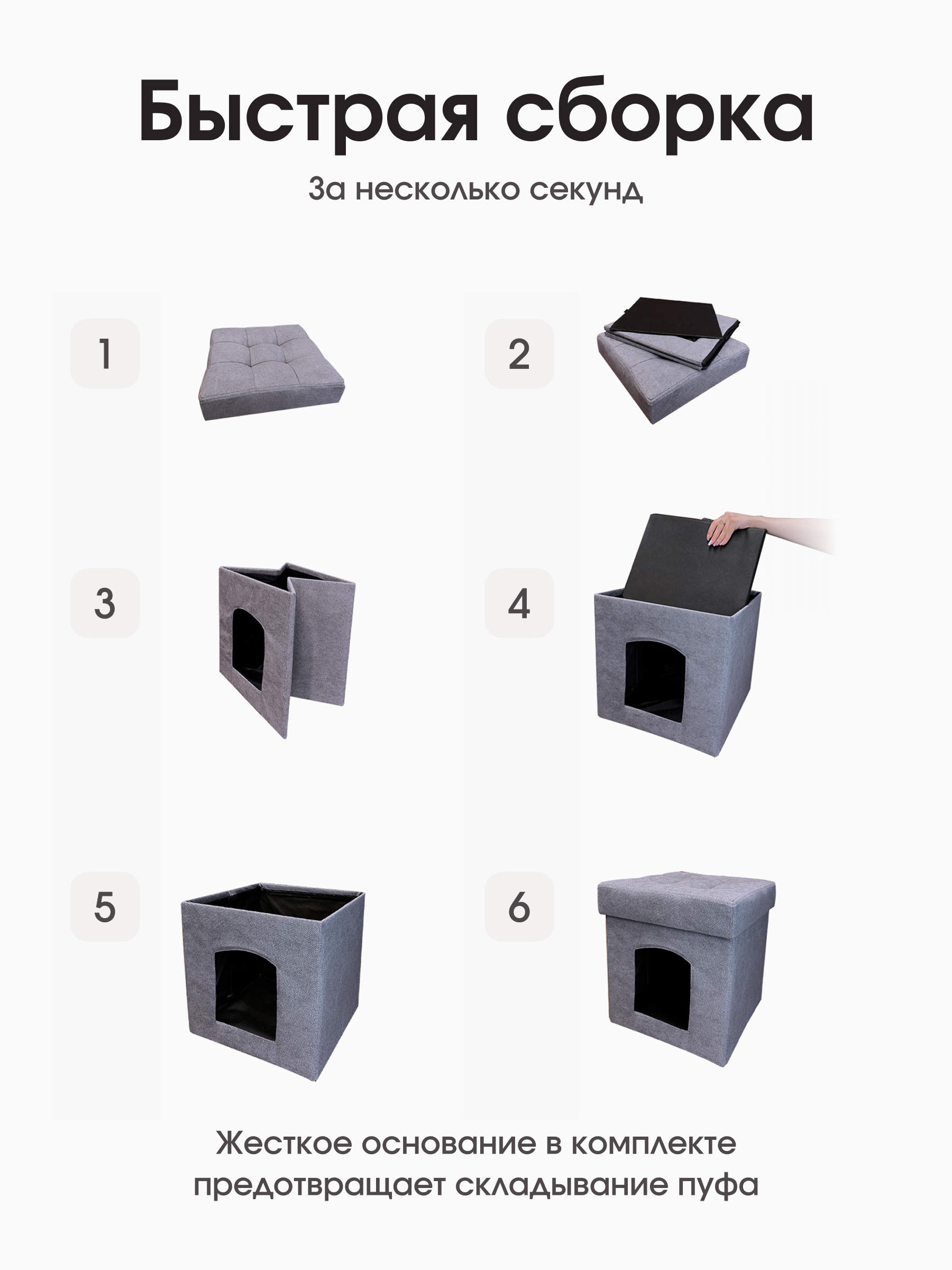 Быстрая сборка

За несколько секунд

1

2

3

4

5

6

Жесткое основание в комплекте предотвращает складывание пуфа