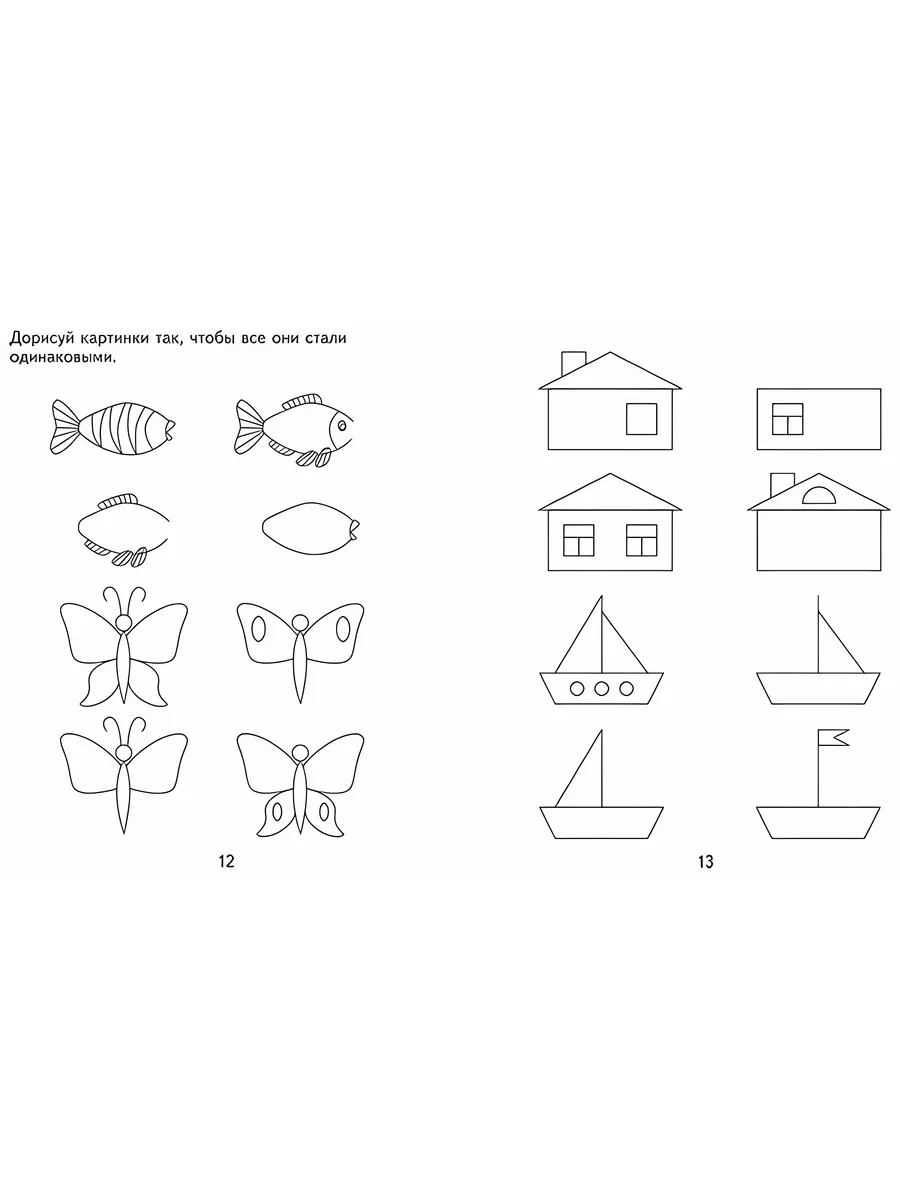 Дорисуй картинки так, чтобы все они стали одинаковыми.

12

13