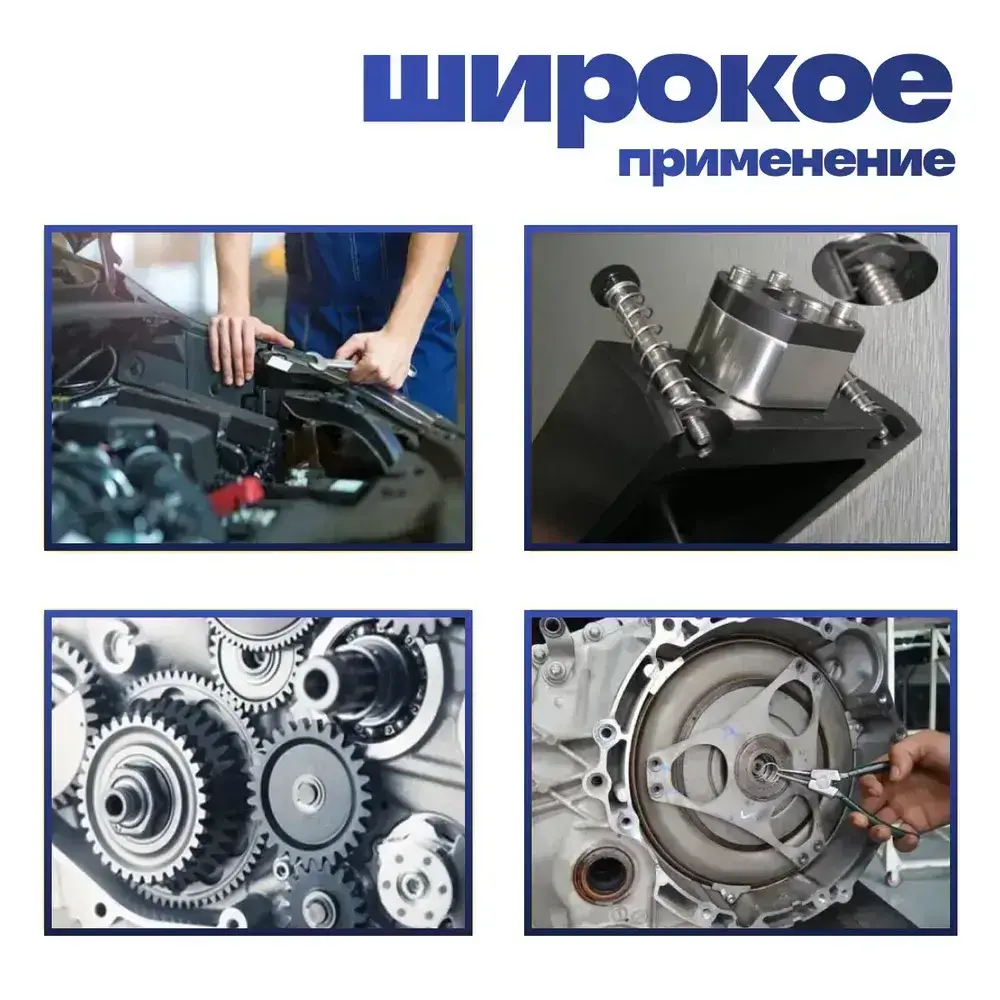 широкое
применение