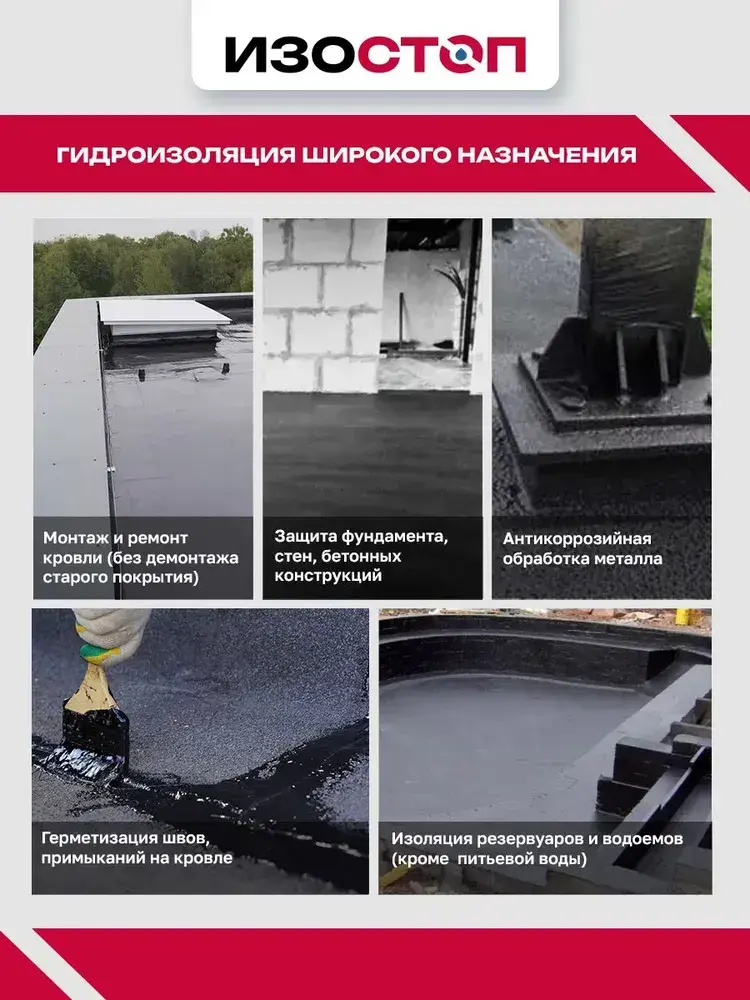 ИЗОСТОП

ГИДРОИЗОЛЯЦИЯ ШИРОКОГО НАЗНАЧЕНИЯ

Монтаж и ремонт кровли (без демонтажа старого покрытия)

Защита фундамента, стен, бетонных конструкций

Антикоррозийная обработка металла

Герметизация швов, примыканий на кровле

Изоляция резервуаров и водоемов (кроме питьевой воды)