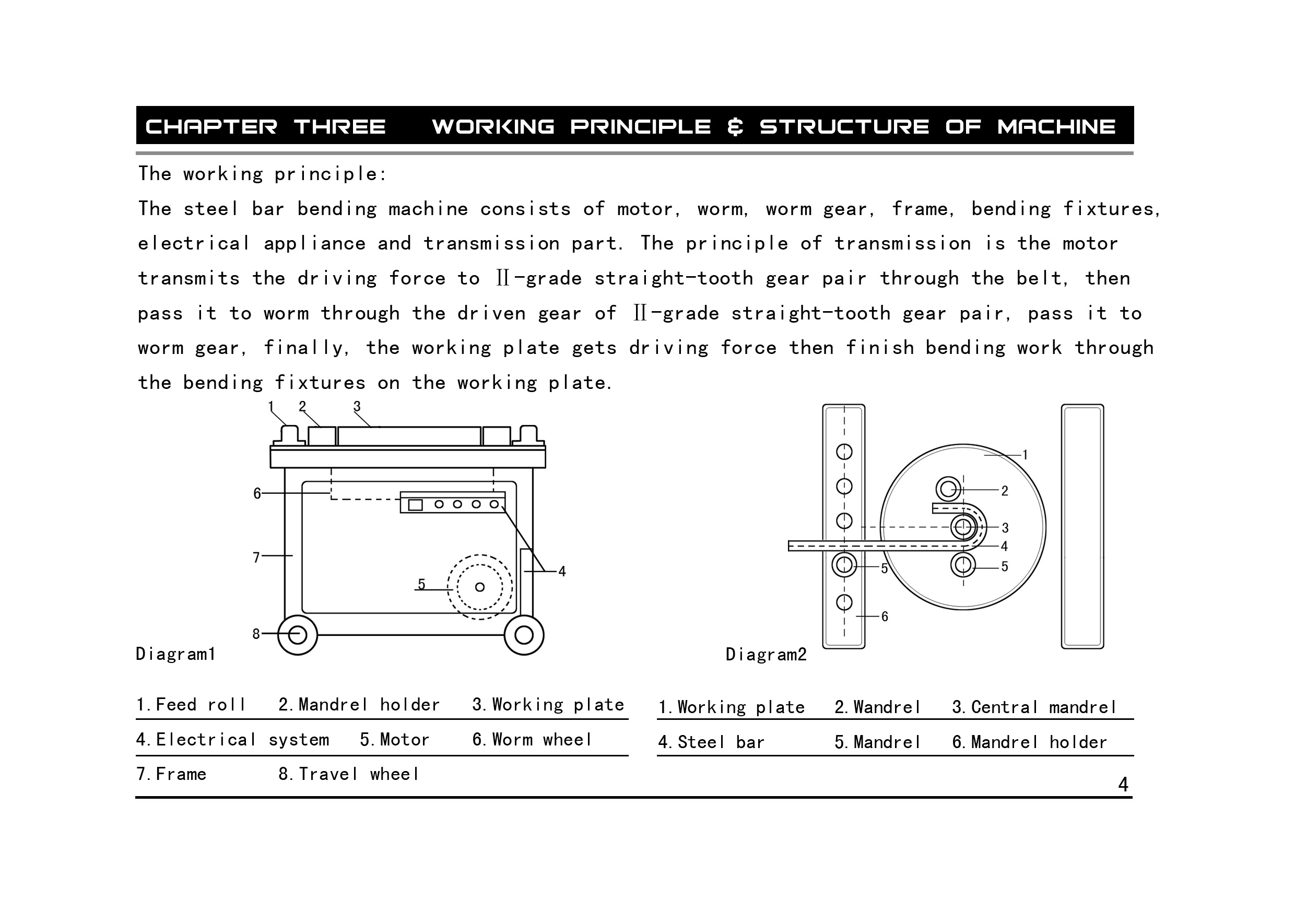 CHAPTER THREE WORKING PRINCIPLE & STRUCTURE OF MACHINE

The working principle:

The steel bar bending machine consists of motor, worm, worm gear, frame, bending fixtures, electrical appliance and transmission part. The principle of transmission is the motor transmits the driving force to II-grade straight-tooth gear pair through the belt, then pass it to worm through the driven gear of II-grade straight-tooth gear pair, pass it to worm gear, finally, the working plate gets driving force then finish bending work through the bending fixtures on the working plate.

1 2 3

6

7

5

4

8

Diagram1

1

2

3

4

5

5

6

Diagram2

1.Feed roll 2.Mandrel holder 3.Working plate

4.Electrical system 5.Motor 6.Worm wheel

7.Frame 8.Travel wheel

1.Working plate 2.Wandrel 3.Central mandrel

4.Steel bar 5.Mandrel 6.Mandrel holder

4