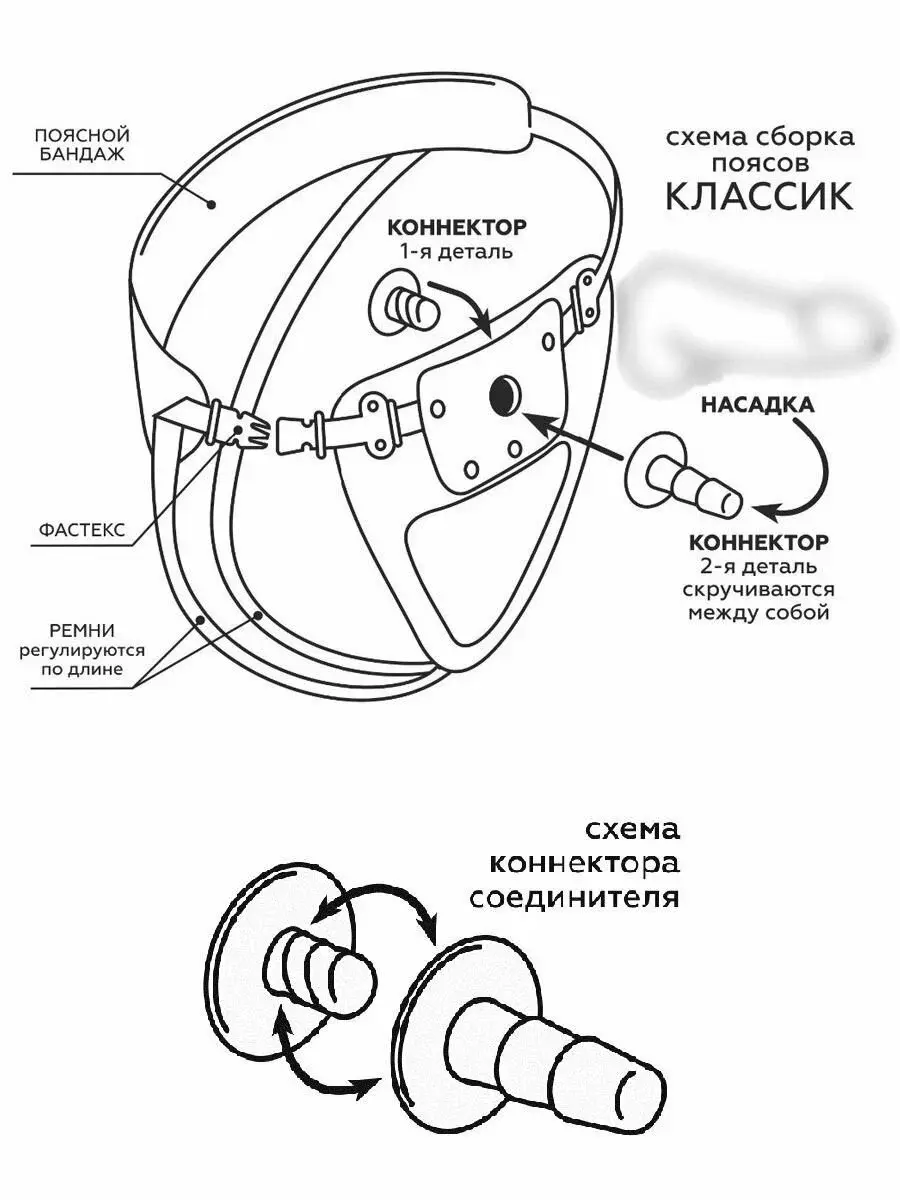 ПОЯСНОЙ БАНДАЖ

схема сборка поясов
КЛАССИК

КОННЕКТОР
1-я деталь

НАСАДКА

ФАСТЕКС

КОННЕКТОР
2-я деталь
скручиваются
между собой

РЕМНИ
регулируются
по длине

схема
коннектора
соединителя