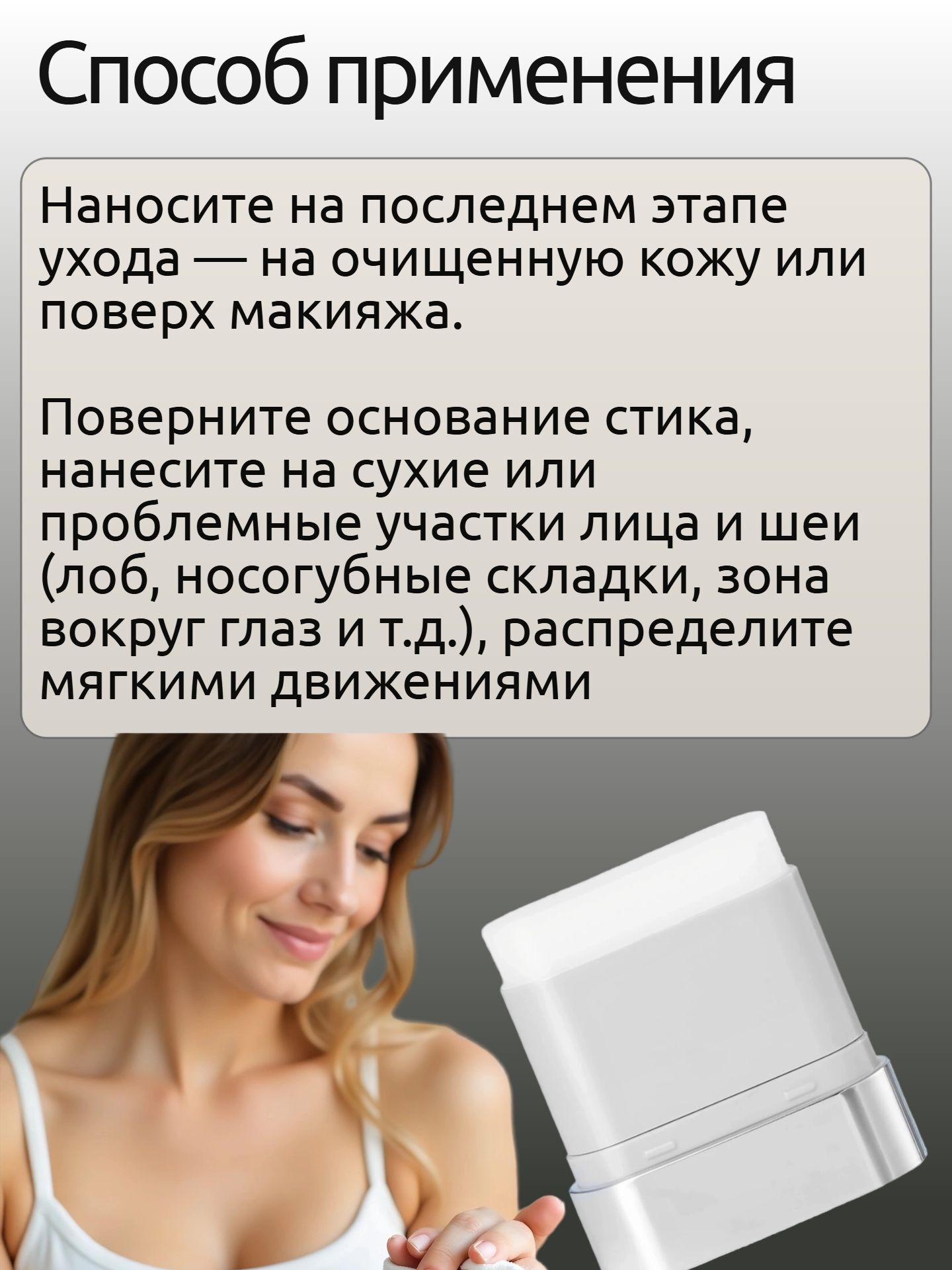 Способ применения

Наносите на последнем этапе ухода — на очищенную кожу или поверх макияжа.

Поверните основание стика, нанесите на сухие или проблемные участки лица и шеи (лоб, носогубные складки, зона вокруг глаз и т.д.), распределите мягкими движениями