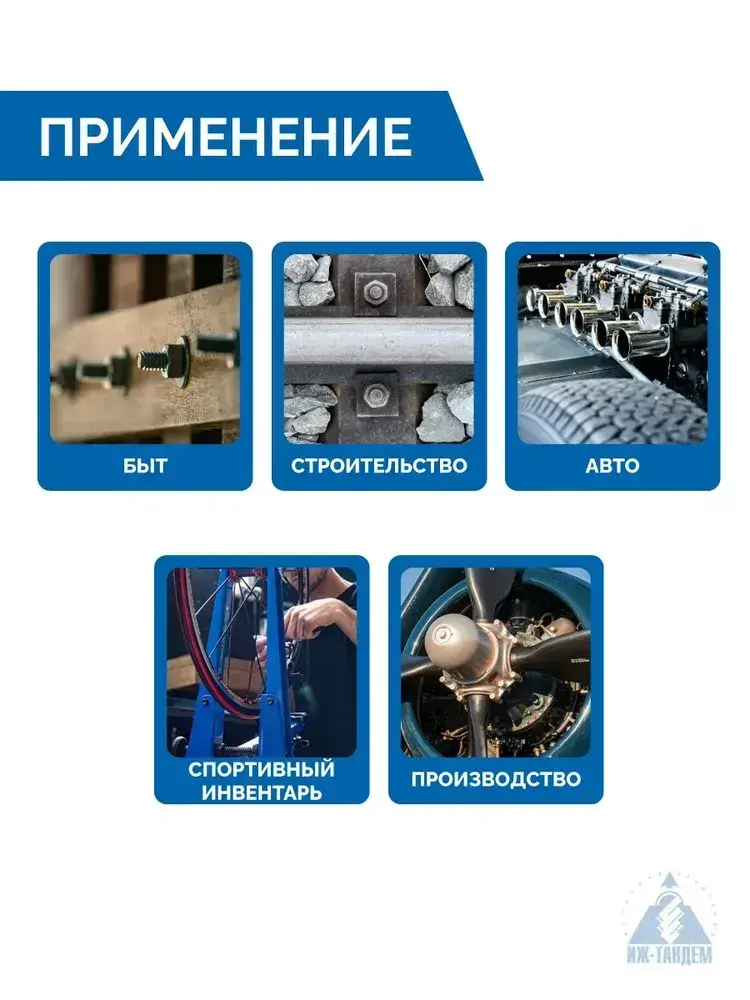 ПРИМЕНЕНИЕ

БЫТ

СТРОИТЕЛЬСТВО

АВТО

СПОРТИВНЫЙ ИНВЕНТАРЬ

ПРОИЗВОДСТВО

ИЖ-ТАНДЕМ