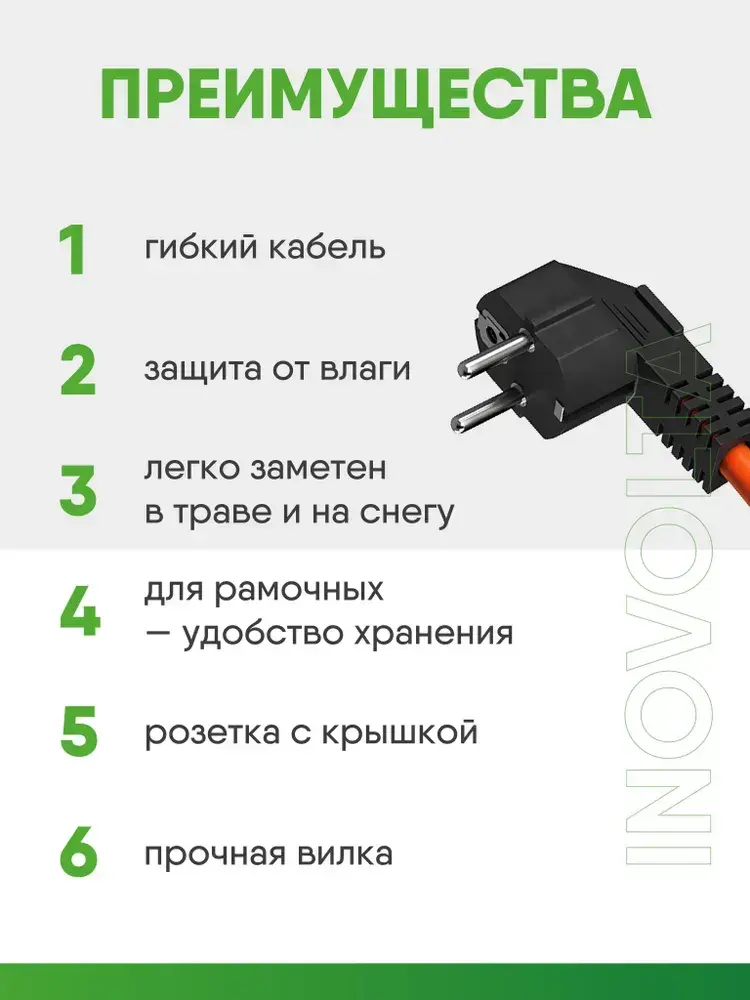 ПРЕИМУЩЕСТВА

1 гибкий кабель

2 защита от влаги

3 легко заметен в траве и на снегу

4 для рамочных — удобство хранения

5 розетка с крышкой

6 прочная вилка

INOVOLTA