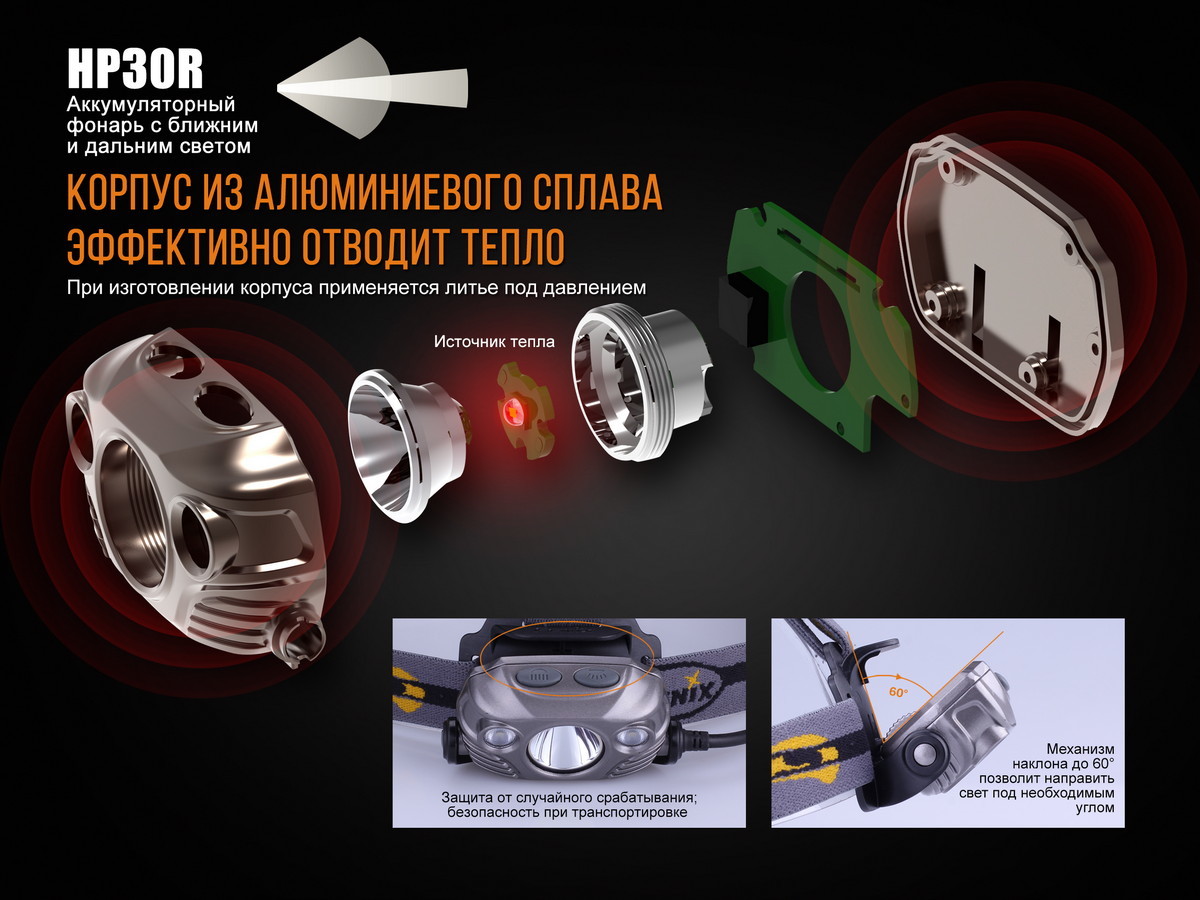 HP30R
Аккумуляторный фонарь с ближним и дальним светом

КОРПУС ИЗ АЛЮМИНИЕВОГО СПЛАВА ЭФФЕКТИВНО ОТВОДИТ ТЕПЛО

При изготовлении корпуса применяется литье под давлением

Источник тепла

NIX

Защита от случайного срабатывания; безопасность при транспортировке

60°

Механизм наклона до 60° позволит направить свет под необходимым углом