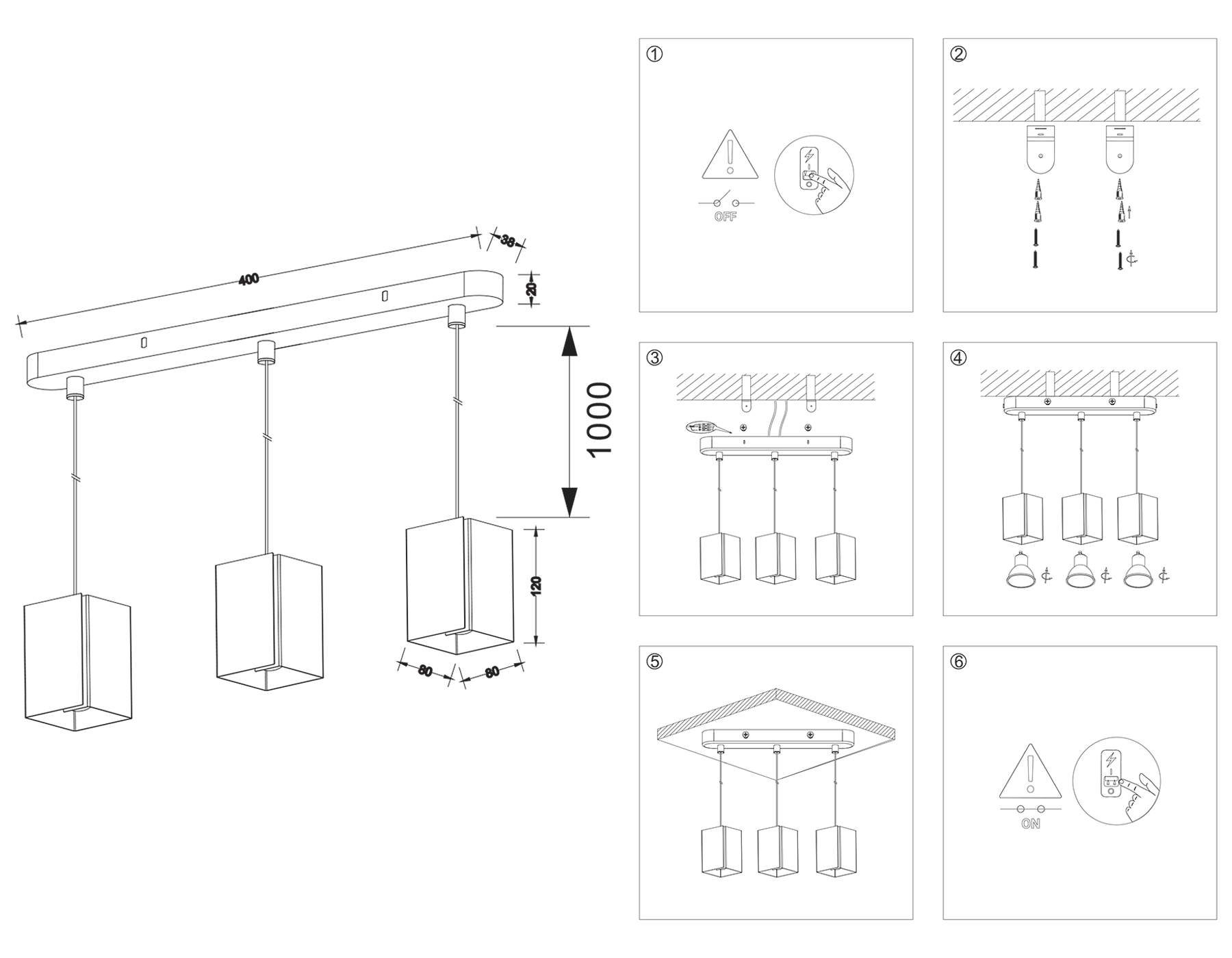 400

38

20

1000

120

80

80

①

OFF

②

③

④

⑤

⑥

ON