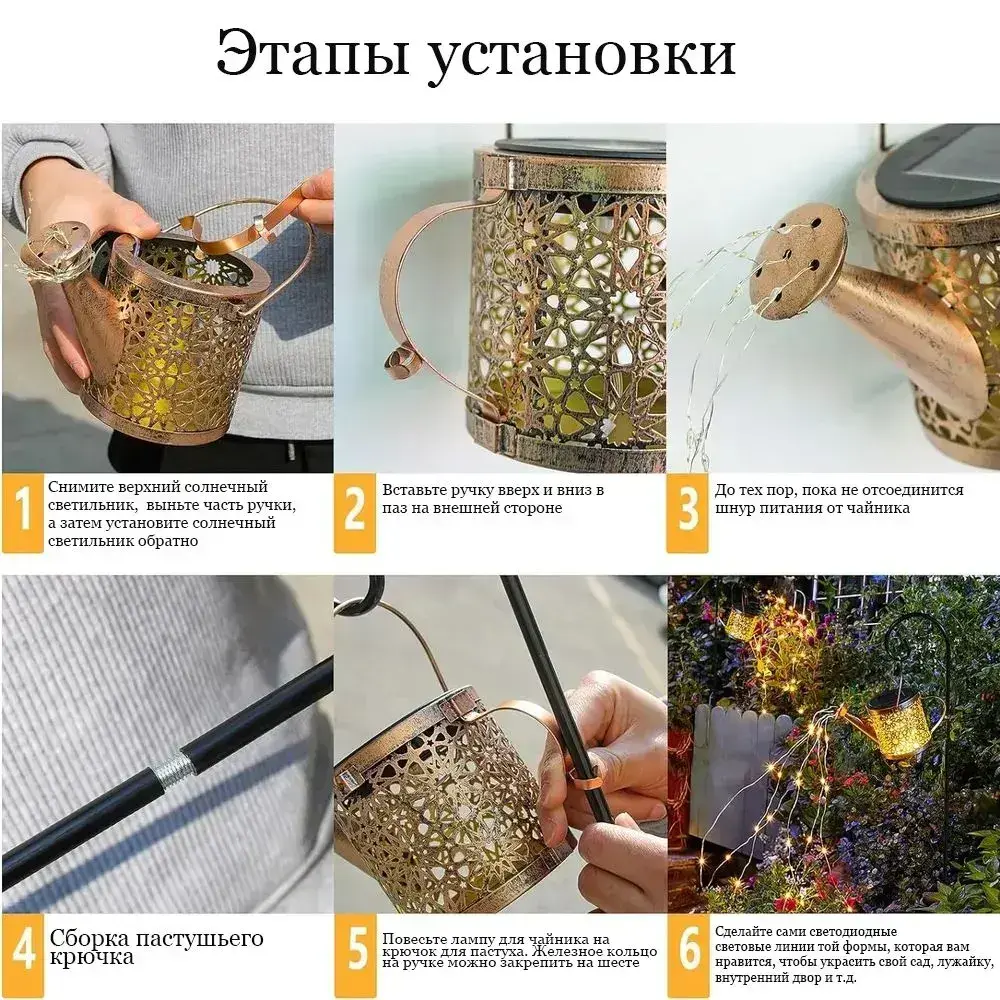 Этапы установки

1 Снимите верхний солнечный светильник, выньте часть ручки, а затем установите солнечный светильник обратно

2 Вставьте ручку вверх и вниз в паз на внешней стороне

3 До тех пор, пока не отсоединится шнур питания от чайника

4 Сборка пастушьего крючка

5 Повесьте лампу для чайника на крючок для пастуха. Железное кольцо на ручке можно закрепить на шесте

6 Сделайте сами светодиодные световые линии той формы, которая вам нравится, чтобы украсить свой сад, лужайку, внутренний двор и т.д.