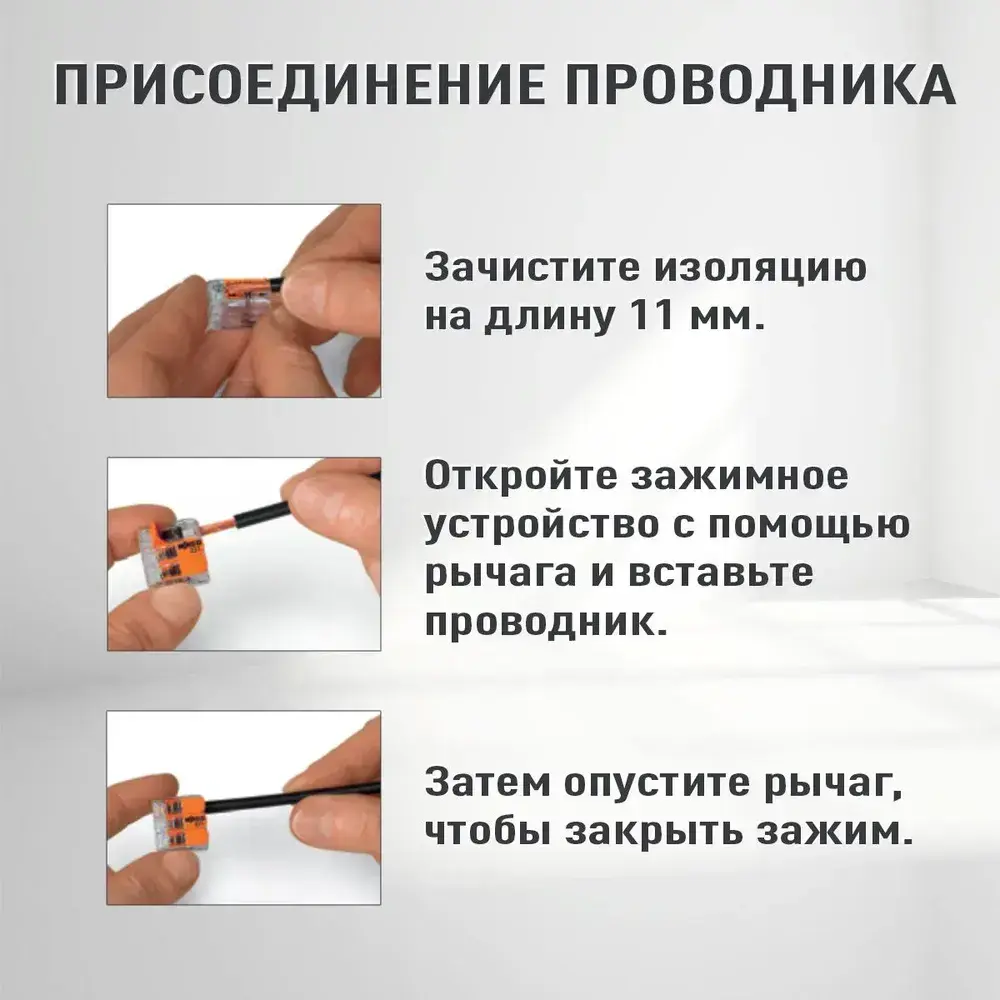 ПРИСОЕДИНЕНИЕ ПРОВОДНИКА

Зачистите изоляцию на длину 11 мм.

Откройте зажимное устройство с помощью рычага и вставьте проводник.

Затем опустите рычаг, чтобы закрыть зажим.