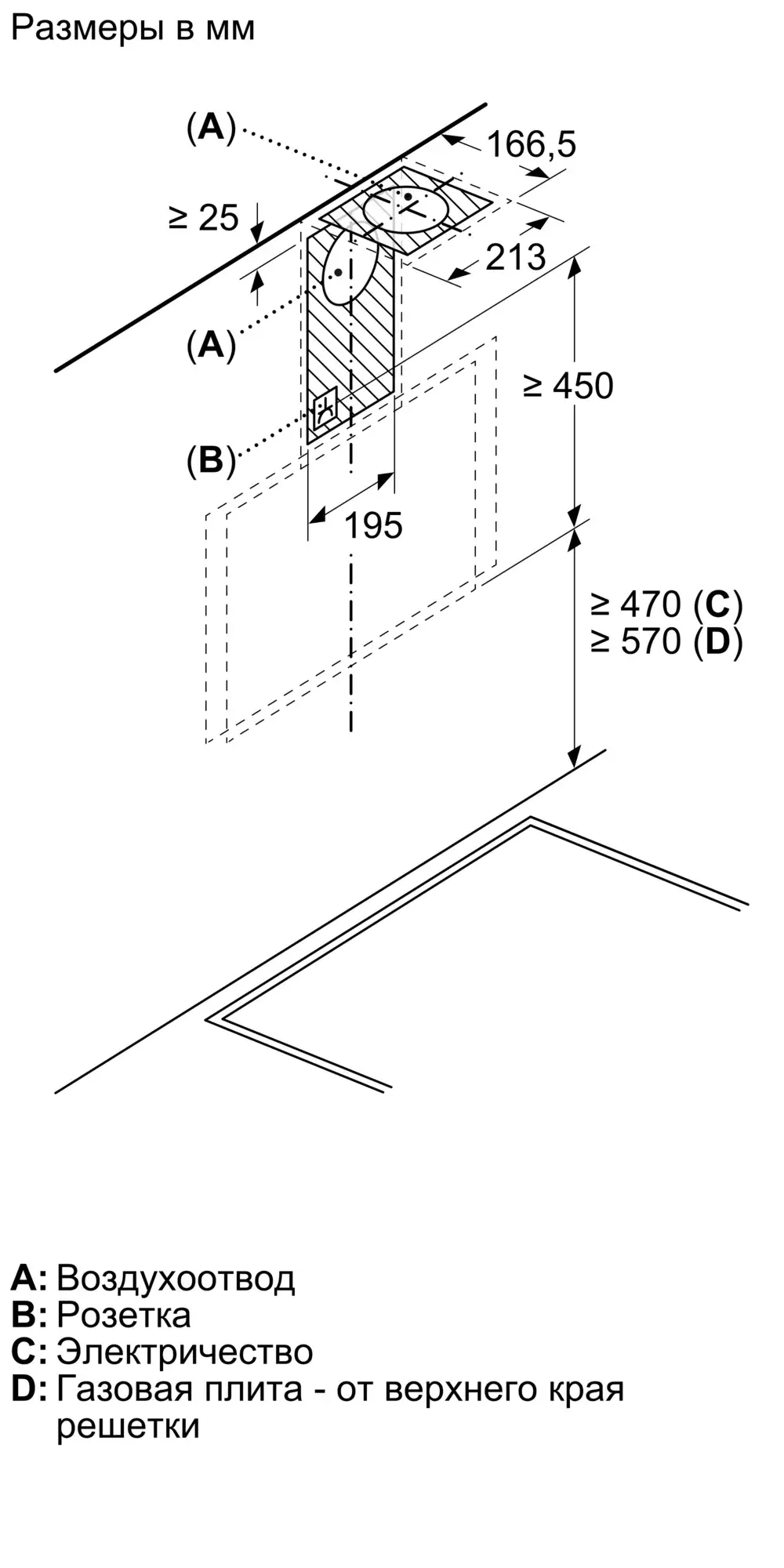 Размеры в мм

(A)

166,5

≥ 25

213

(A)

≥ 450

(B)

195

≥ 470 (C)
≥ 570 (D)

A: Воздухоотвод
B: Розетка
C: Электричество
D: Газовая плита - от верхнего края решетки