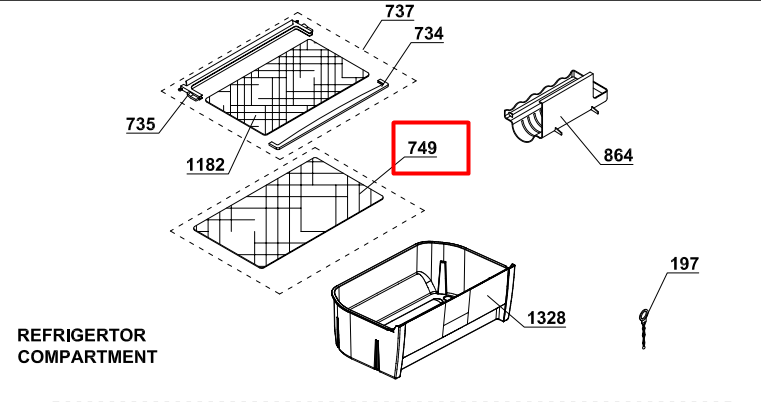 737
734
735
1182
749
864
197
1328
REFRIGERTOR
COMPARTMENT