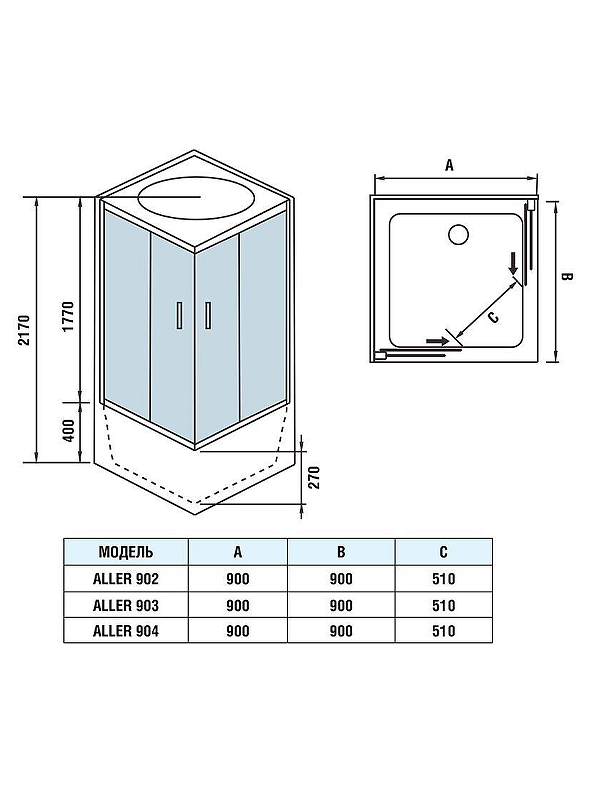 2170
1770
400
270
A
B
C

| МОДЕЛЬ | A | B | C |
|---|---|---|---|
| ALLER 902 | 900 | 900 | 510 |
| ALLER 903 | 900 | 900 | 510 |
| ALLER 904 | 900 | 900 | 510 |