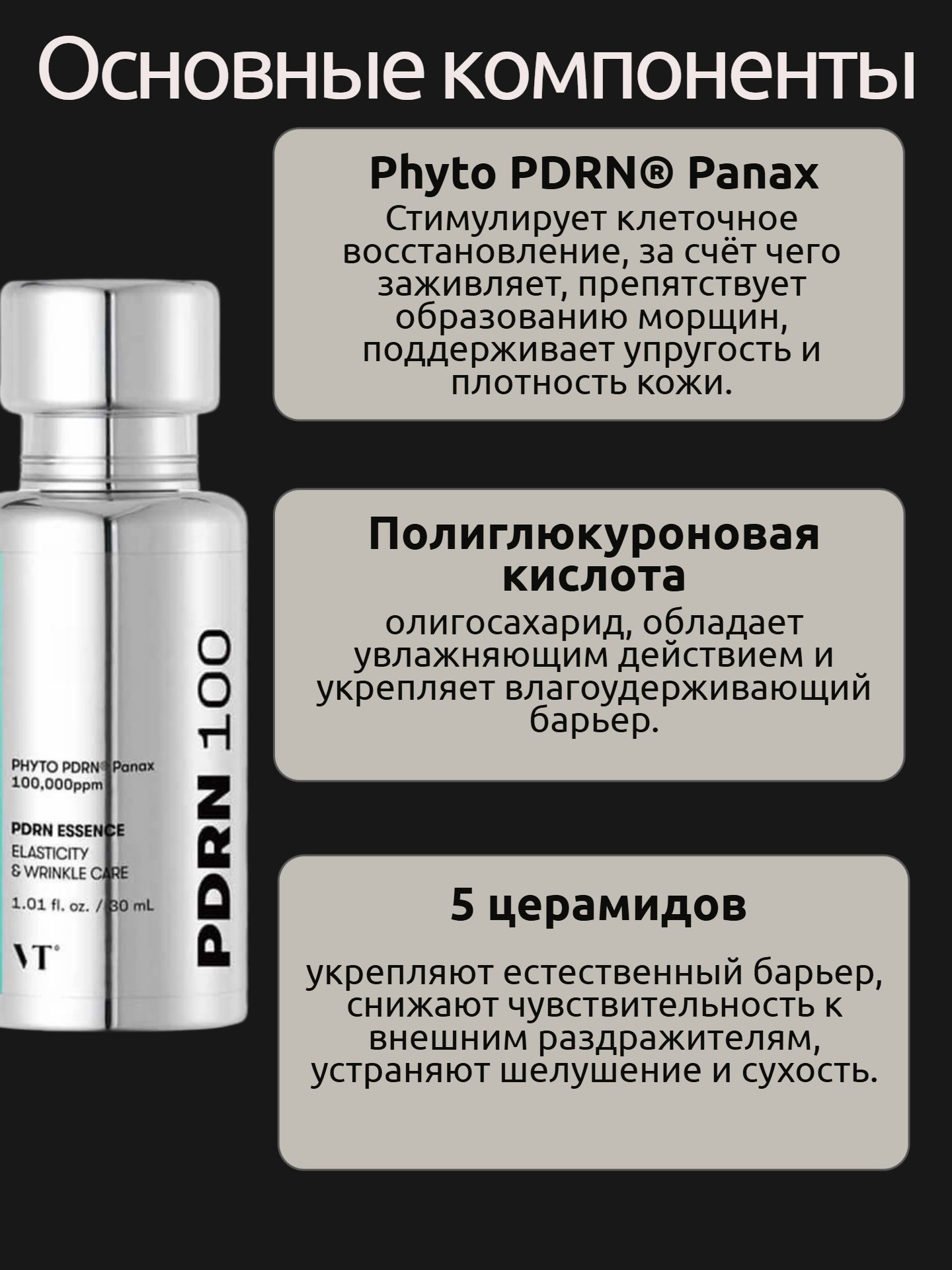 Основные компоненты

Phyto PDRN® Panax
Стимулирует клеточное восстановление, за счёт чего заживляет, препятствует образованию морщин, поддерживает упругость и плотность кожи.

Полиглюкуроновая кислота
олигосахарид, обладает увлажняющим действием и укрепляет влагоудерживающий барьер.

5 церамидов
укрепляют естественный барьер, снижают чувствительность к внешним раздражителям, устраняют шелушение и сухость.

PHYTO PDRN® Panax
100,000ppm

PDRN ESSENCE
ELASTICITY & WRINKLE CARE

1.01 fl. oz. / 30 mL

VT

PDRN 100