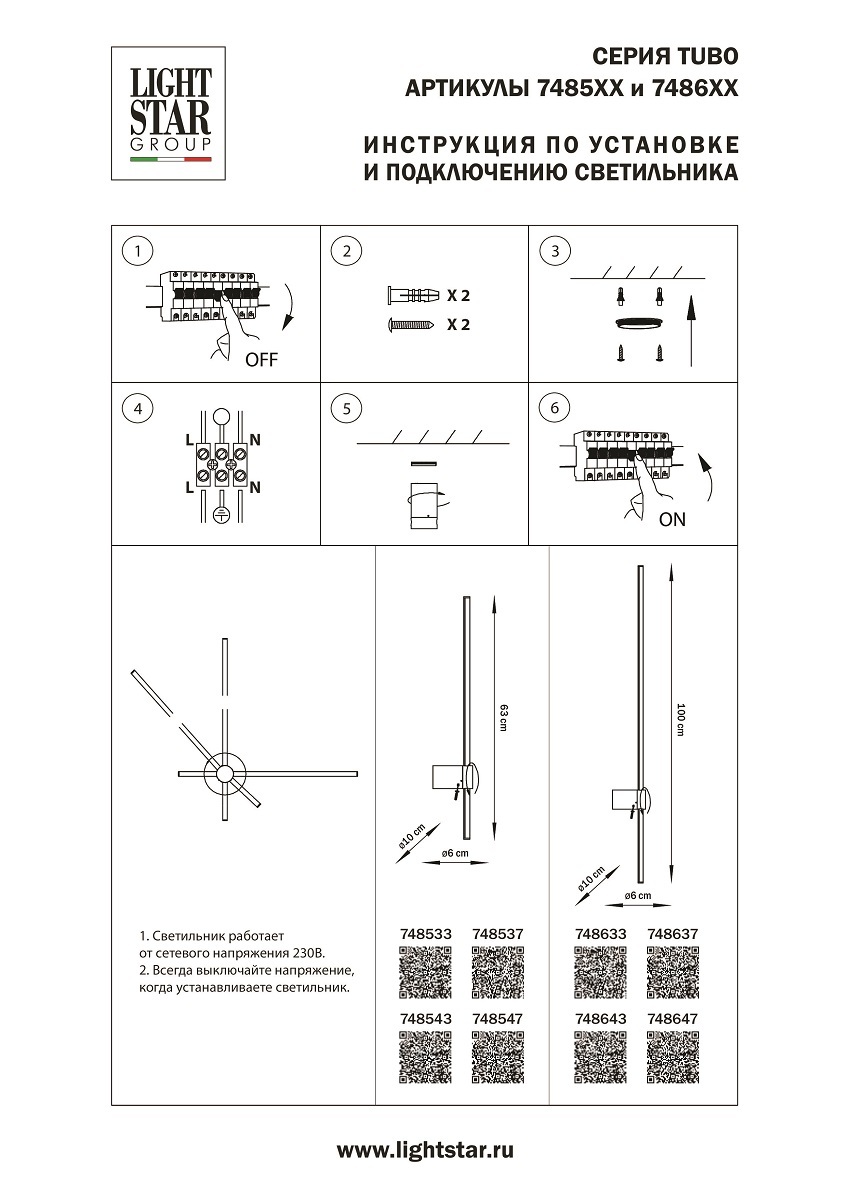 LIGHT STAR GROUP

СЕРИЯ TUBO
АРТИКУЛЫ 7485XX и 7486XX

ИНСТРУКЦИЯ ПО УСТАНОВКЕ
И ПОДКЛЮЧЕНИЮ СВЕТИЛЬНИКА

1
OFF

2
X 2
X 2

3

4
L N
L N

5

6
ON

63 cm
ø10 cm
ø6 cm

100 cm
ø10 cm
ø6 cm

1. Светильник работает от сетевого напряжения 230В.
2. Всегда выключайте напряжение, когда устанавливаете светильник.

748533 748537
748543 748547

748633 748637
748643 748647

www.lightstar.ru