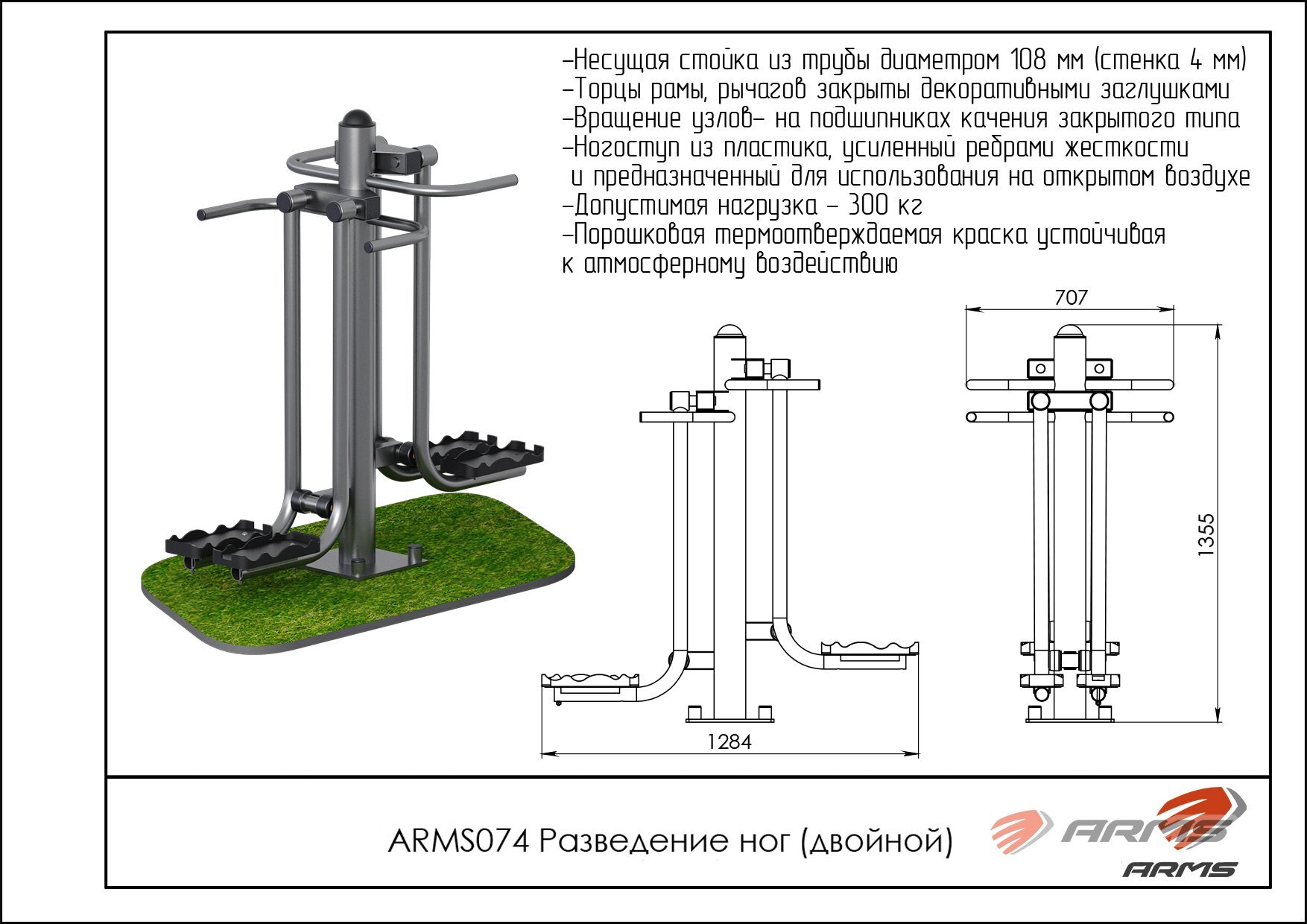 -Несущая стойка из трубы диаметром 108 мм (стенка 4 мм)
-Торцы рамы, рычагов закрыты декоративными заглушками
-Вращение узлов- на подшипниках качения закрытого типа
-Ногоступ из пластика, усиленный ребрами жесткости и предназначенный для использования на открытом воздухе
-Допустимая нагрузка - 300 кг
-Порошковая термоотверждаемая краска устойчивая к атмосферному воздействию

707

1355

1284

ARMS074 Разведение ног (двойной)

ARMS

ARMS