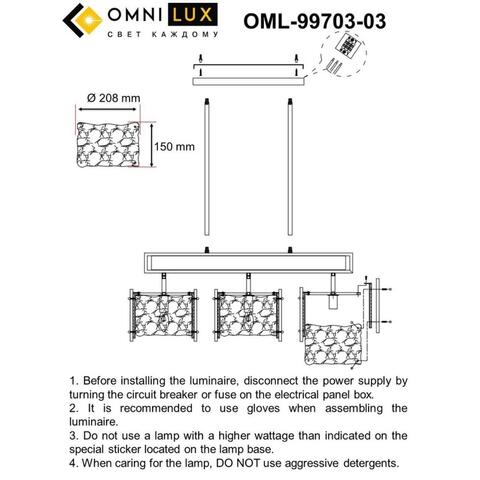 OMNI LUX
СВЕТ КАЖДОМУ

OML-99703-03

Ø 208 mm

150 mm

1. Before installing the luminaire, disconnect the power supply by turning the circuit breaker or fuse on the electrical panel box.
2. It is recommended to use gloves when assembling the luminaire.
3. Do not use a lamp with a higher wattage than indicated on the special sticker located on the lamp base.
4. When caring for the lamp, DO NOT use aggressive detergents.