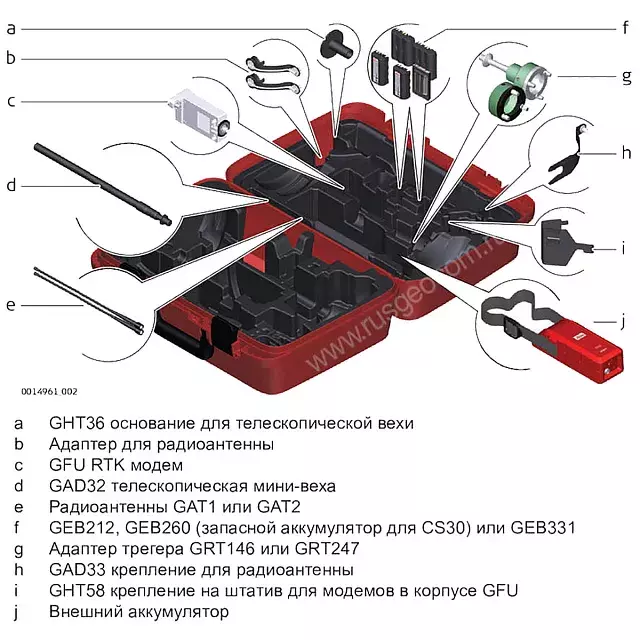 a
b
c
d
e
f
g
h
i
j

www.rusgeocom.ru

0014961_002

a GHT36 основание для телескопической вехи
b Адаптер для радиоантенны
c GFU RTK модем
d GAD32 телескопическая мини-веха
e Радиоантенны GAT1 или GAT2
f GEB212, GEB260 (запасной аккумулятор для CS30) или GEB331
g Адаптер трегера GRT146 или GRT247
h GAD33 крепление для радиоантенны
i GHT58 крепление на штатив для модемов в корпусе GFU
j Внешний аккумулятор