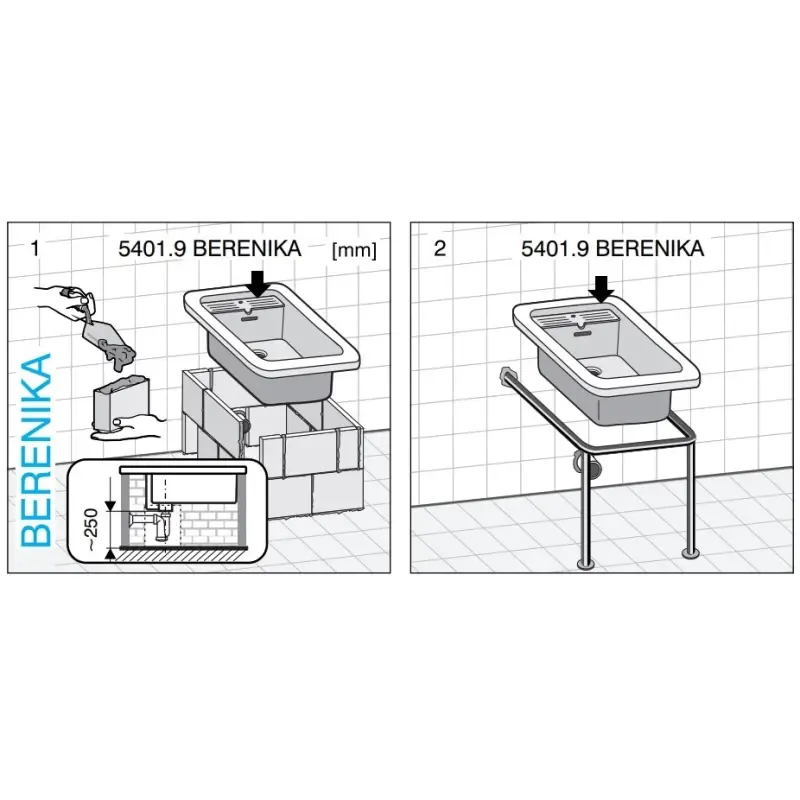 1

5401.9 BERENIKA

[mm]

BERENIKA

~250

2

5401.9 BERENIKA