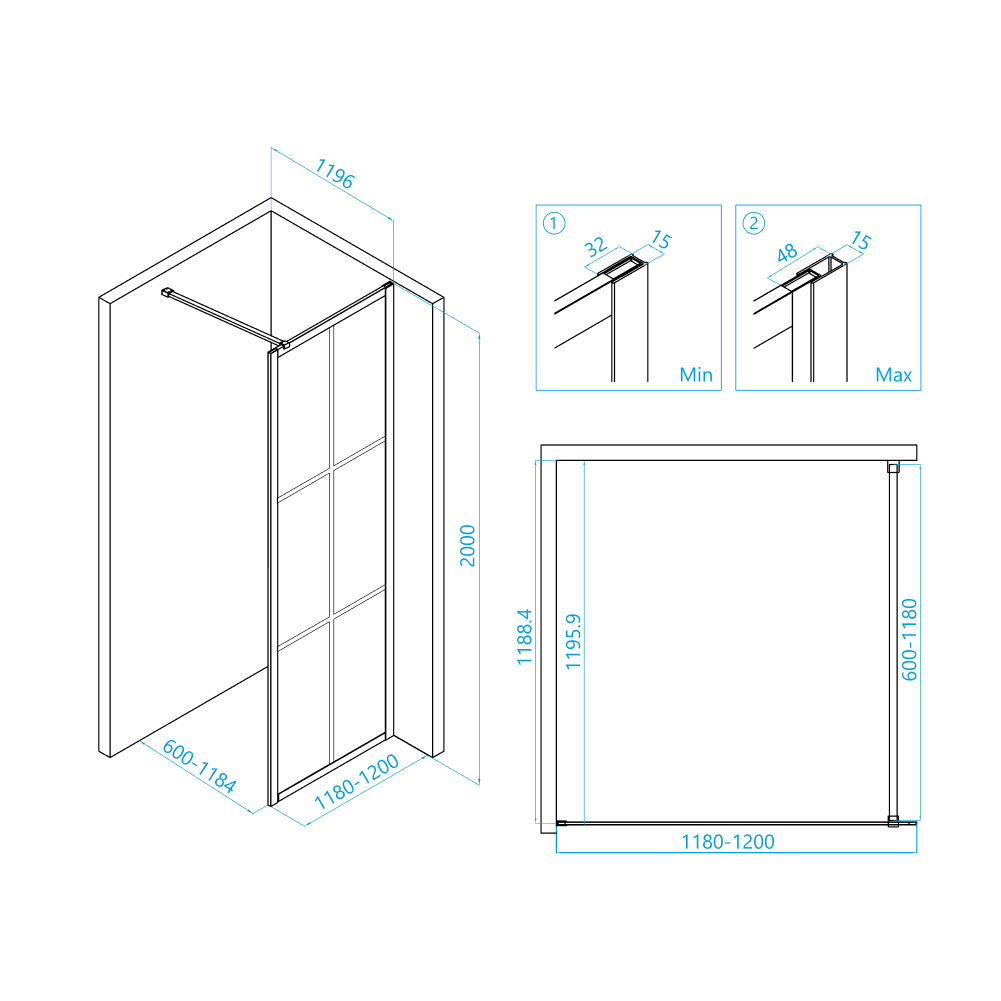 1196

2000

600-1184

1180-1200

① 32 15 Min

② 48 15 Max

1188.4

1195.9

600-1180

1180-1200