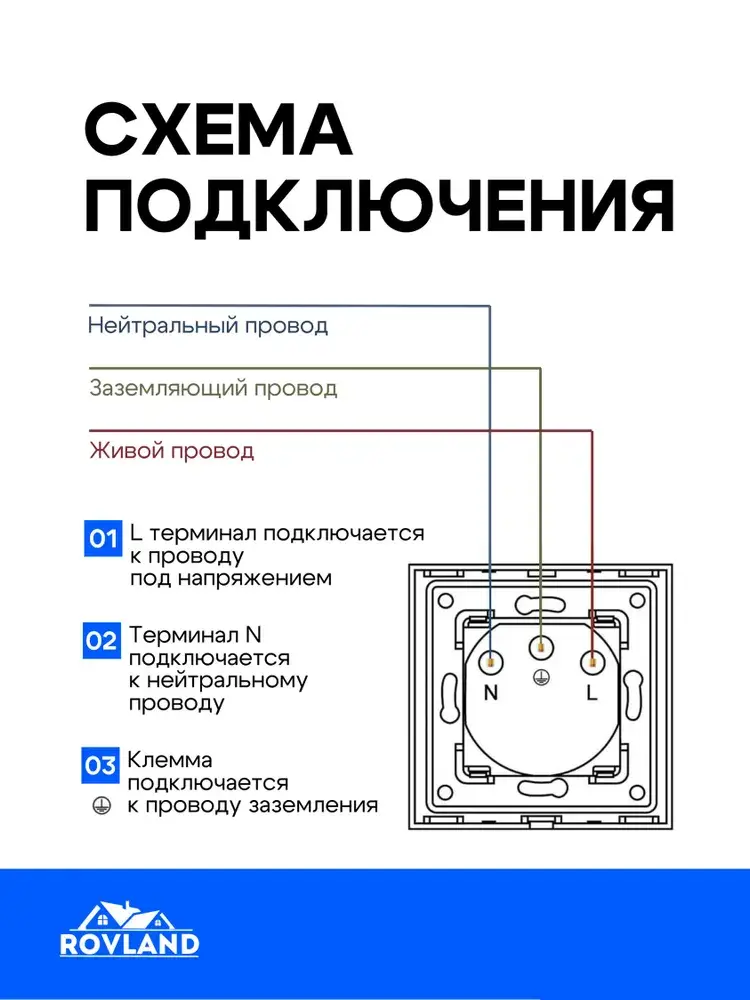 СХЕМА ПОДКЛЮЧЕНИЯ

Нейтральный провод

Заземляющий провод

Живой провод

01 L терминал подключается к проводу под напряжением

02 Терминал N подключается к нейтральному проводу

03 Клемма подключается к проводу заземления

N

L

ROVLAND