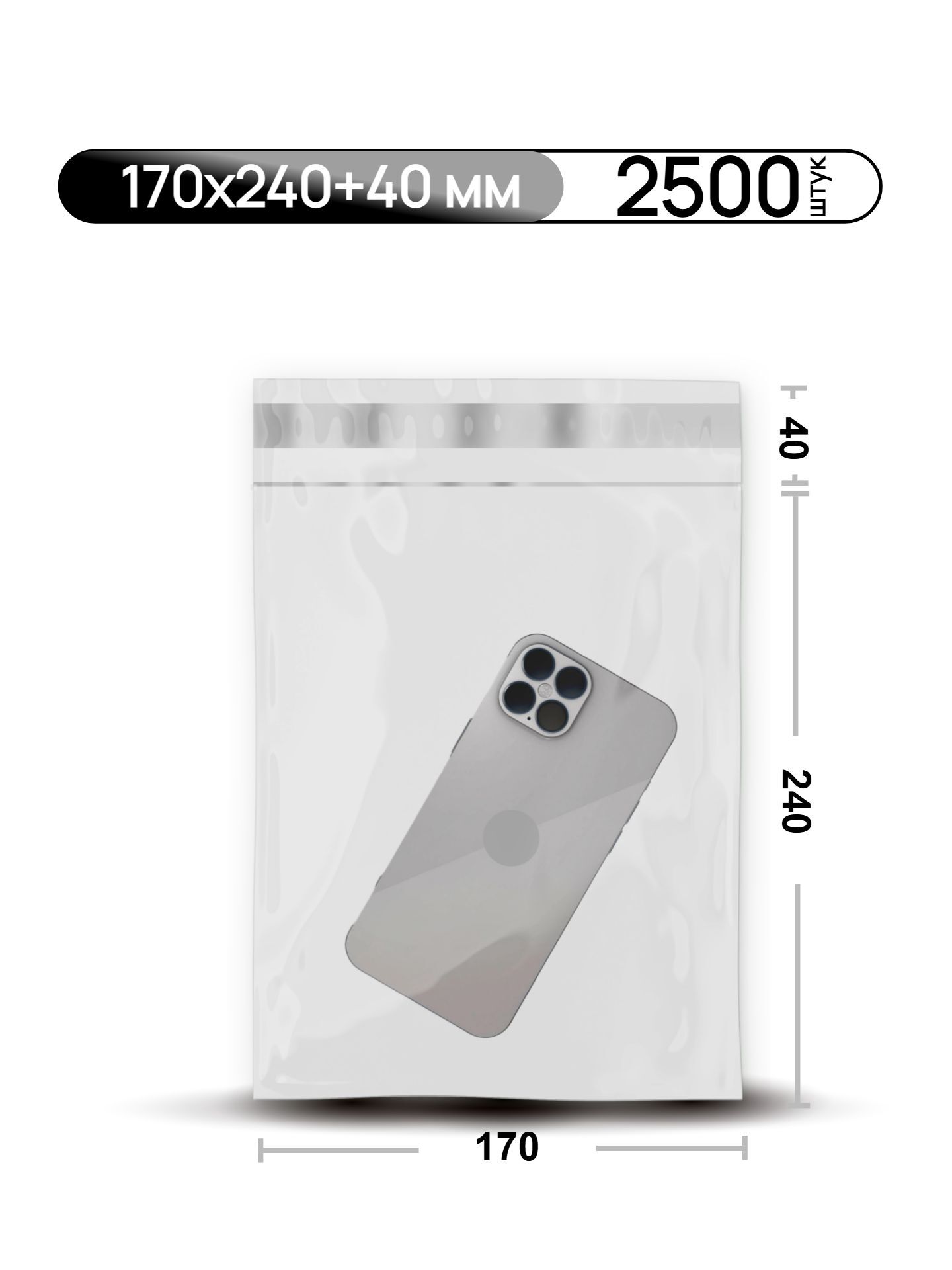 170x240+40 мм

2500 штук

40

240

170