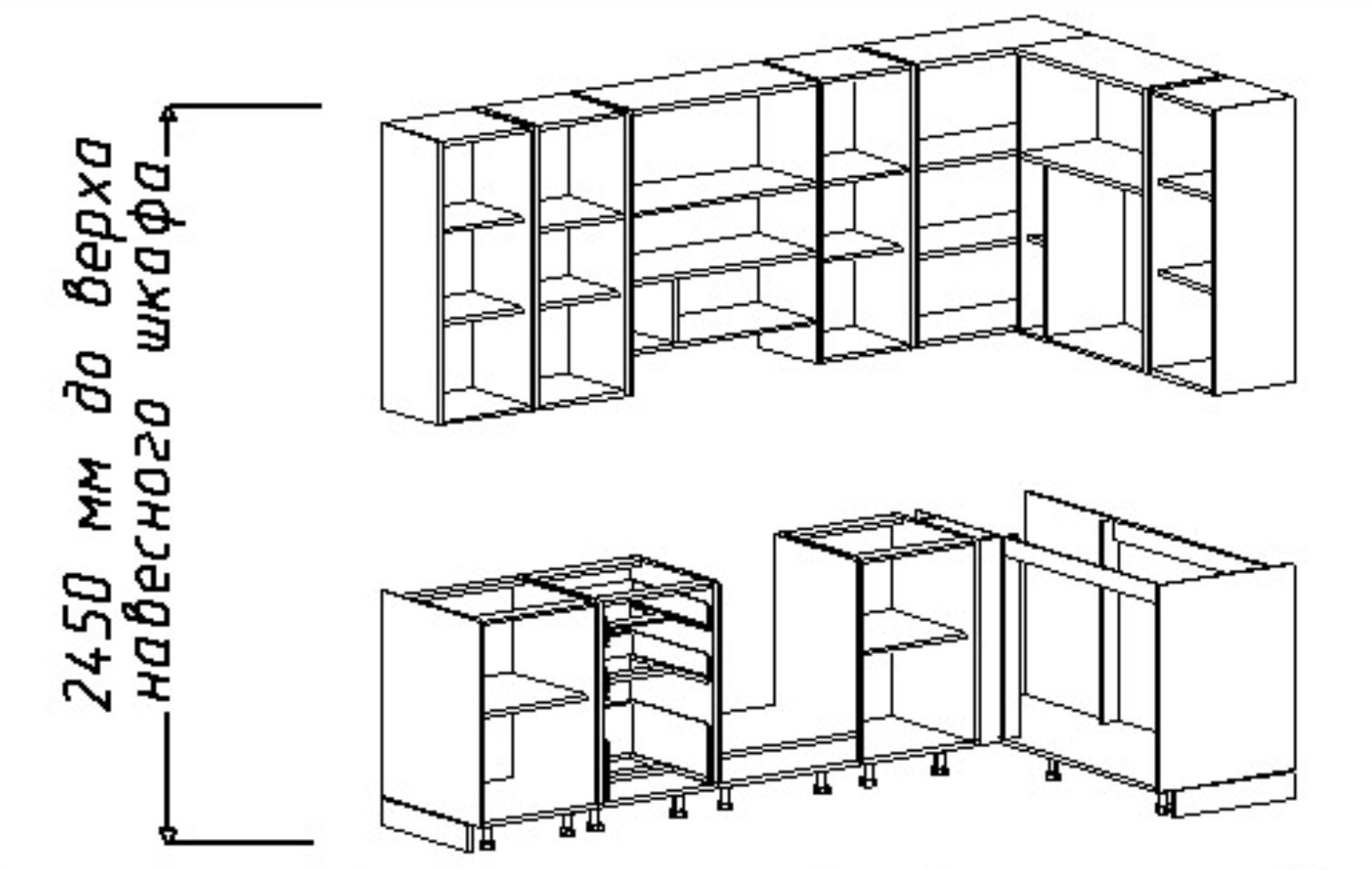 2450 мм до верха навесного шкафа