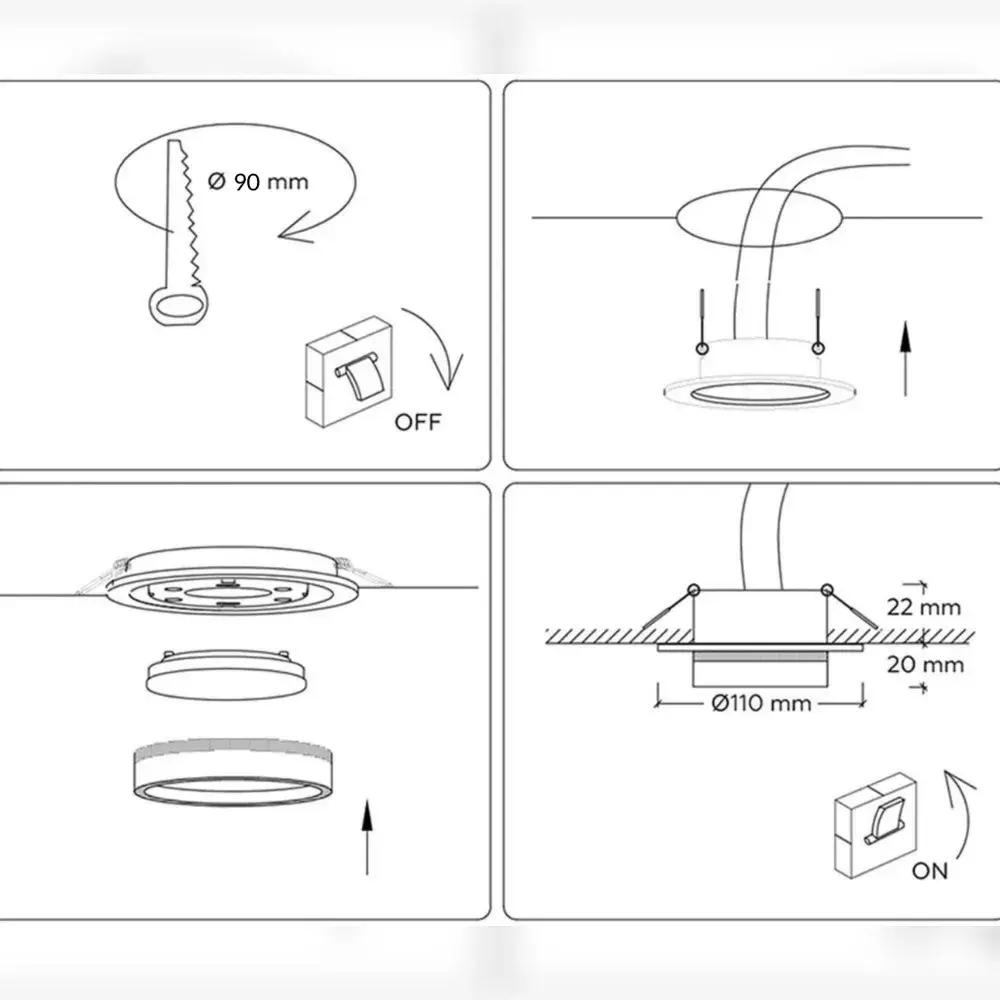 Ø 90 mm

OFF

22 mm

20 mm

Ø110 mm

ON