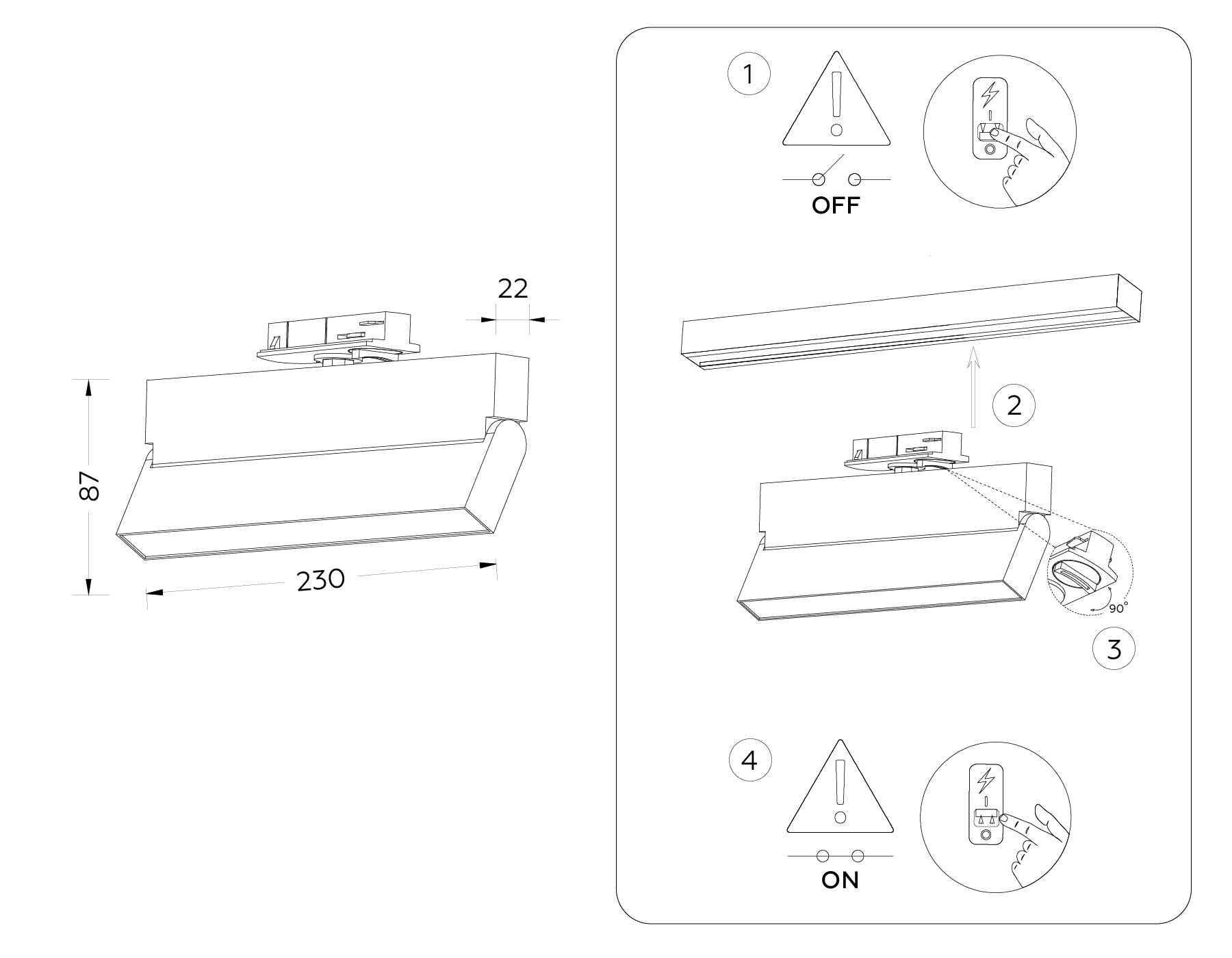 22

87

230

1

OFF

2

90°

3

4

ON