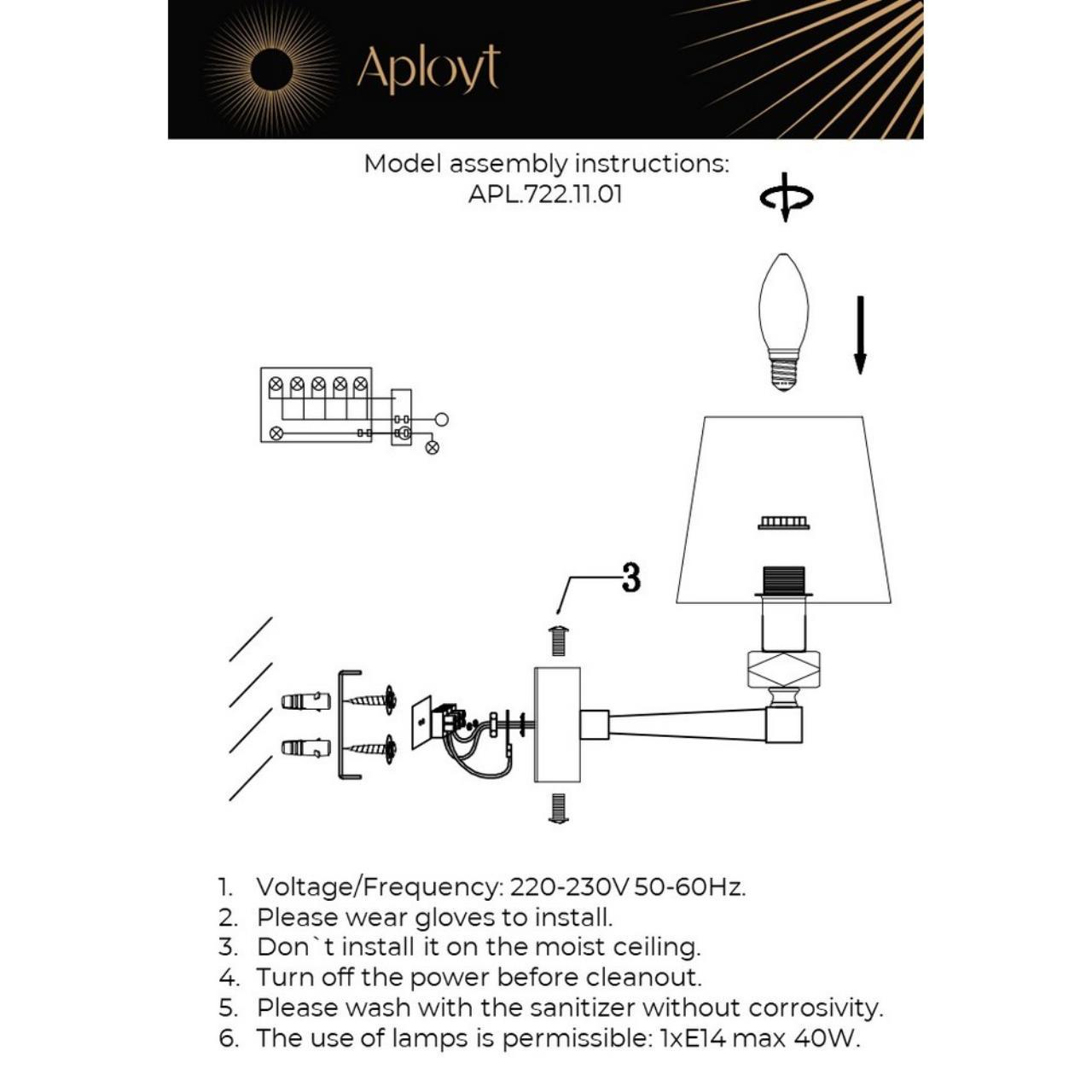 Aployt

Model assembly instructions:
APL.722.11.01

3

1. Voltage/Frequency: 220-230V 50-60Hz.
2. Please wear gloves to install.
3. Don`t install it on the moist ceiling.
4. Turn off the power before cleanout.
5. Please wash with the sanitizer without corrosivity.
6. The use of lamps is permissible: 1xE14 max 40W.