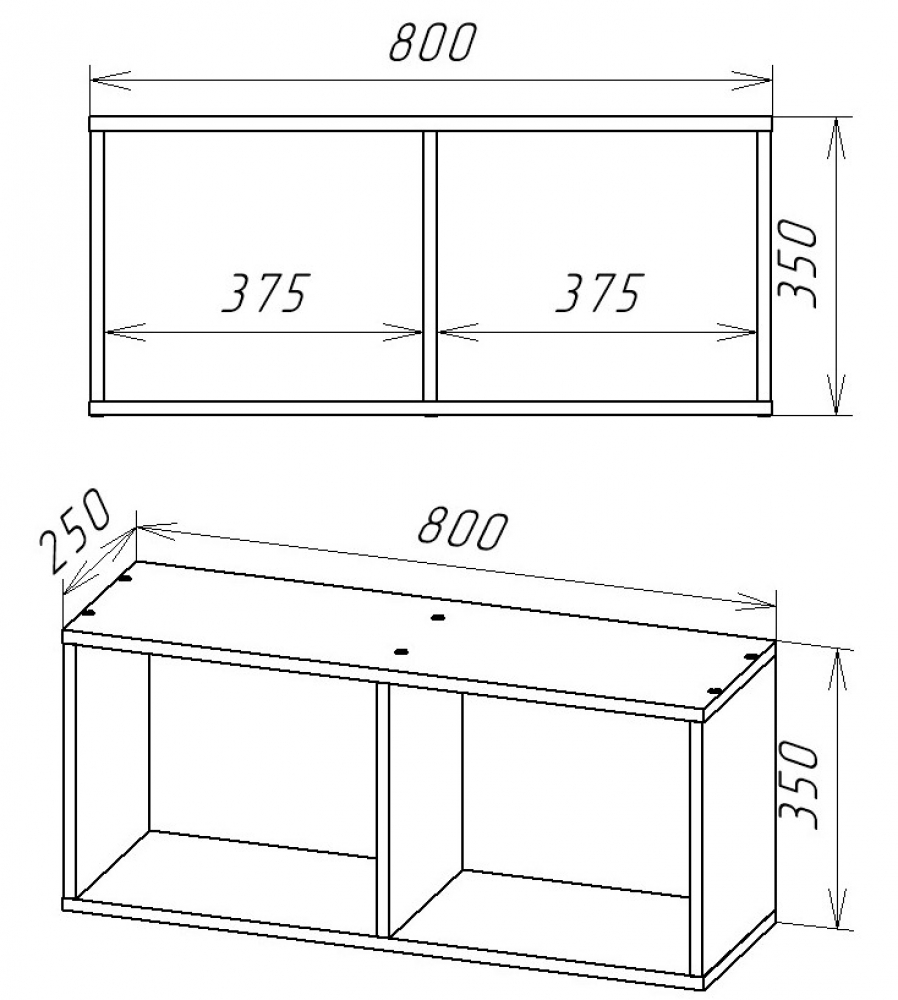 800

375 375

350

250

800

350